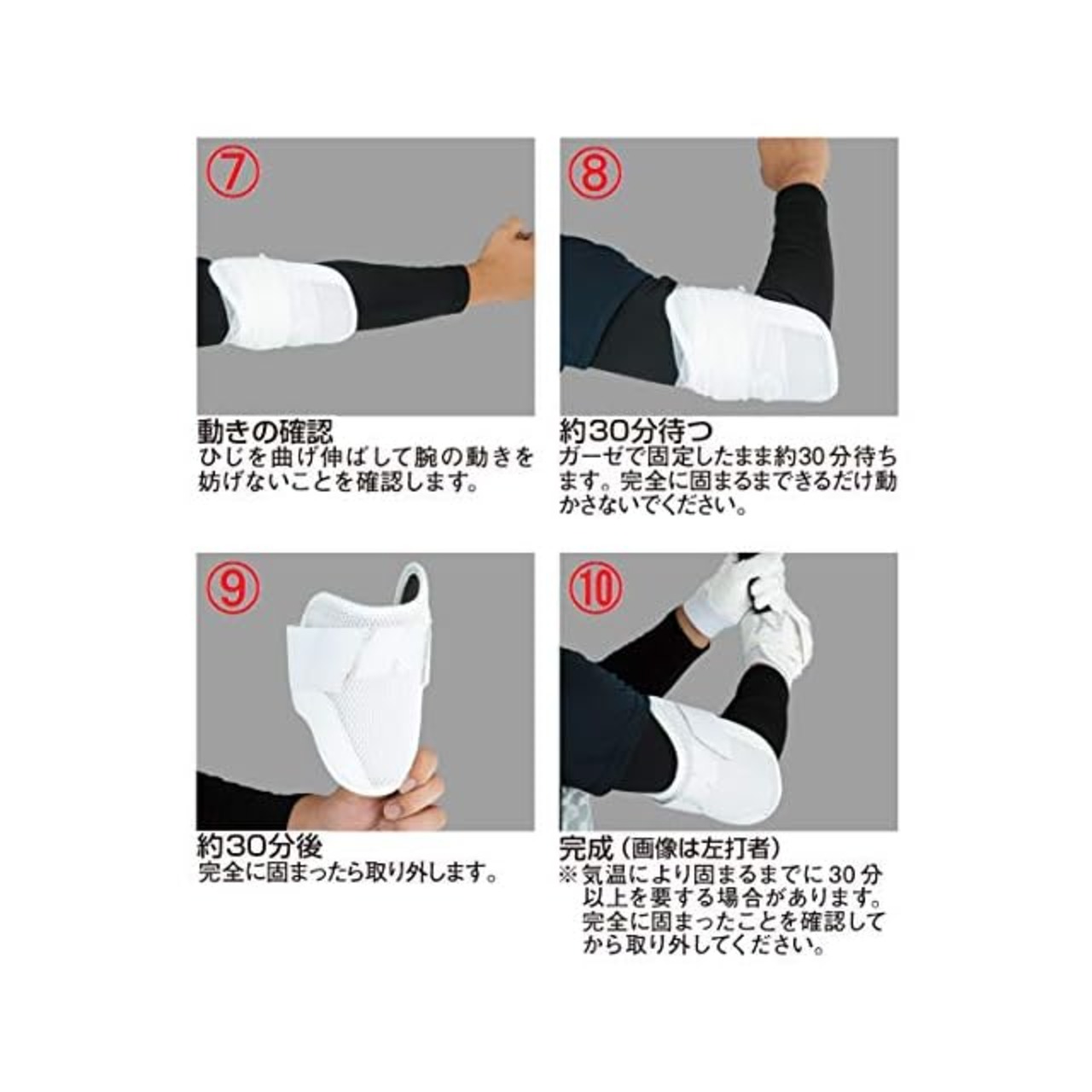 ⑦

動きの確認
ひじを曲げ伸ばして腕の動きを妨げないことを確認します。

⑧

約30分待つ
ガーゼで固定したまま約30分待ちます。完全に固まるまでできるだけ動かさないでください。

⑨

約30分後
完全に固まったら取り外します。

⑩

完成（画像は左打者）
※気温により固まるまでに30分以上を要する場合があります。完全に固まったことを確認してから取り外してください。