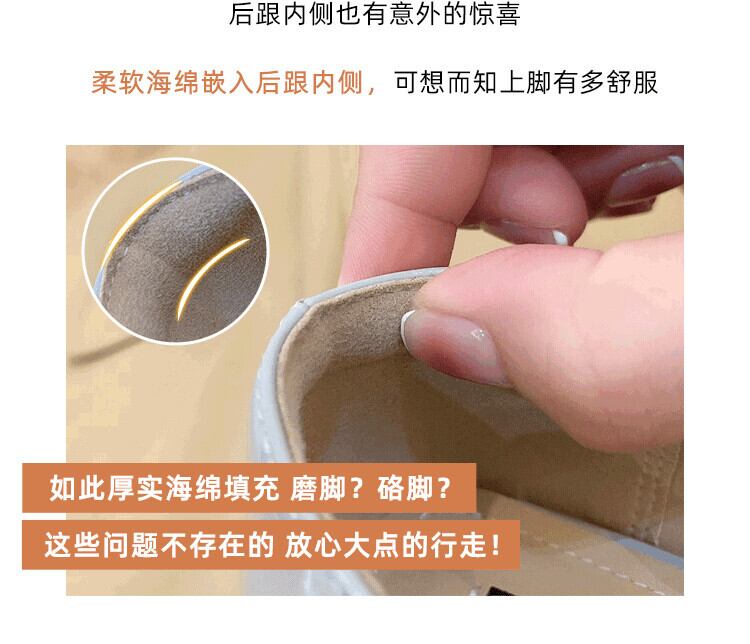 后跟内侧也有意外的惊喜

柔软海绵嵌入后跟内侧，可想而知上脚有多舒服

如此厚实海绵填充 磨脚？硌脚？

这些问题不存在的 放心大点的行走！