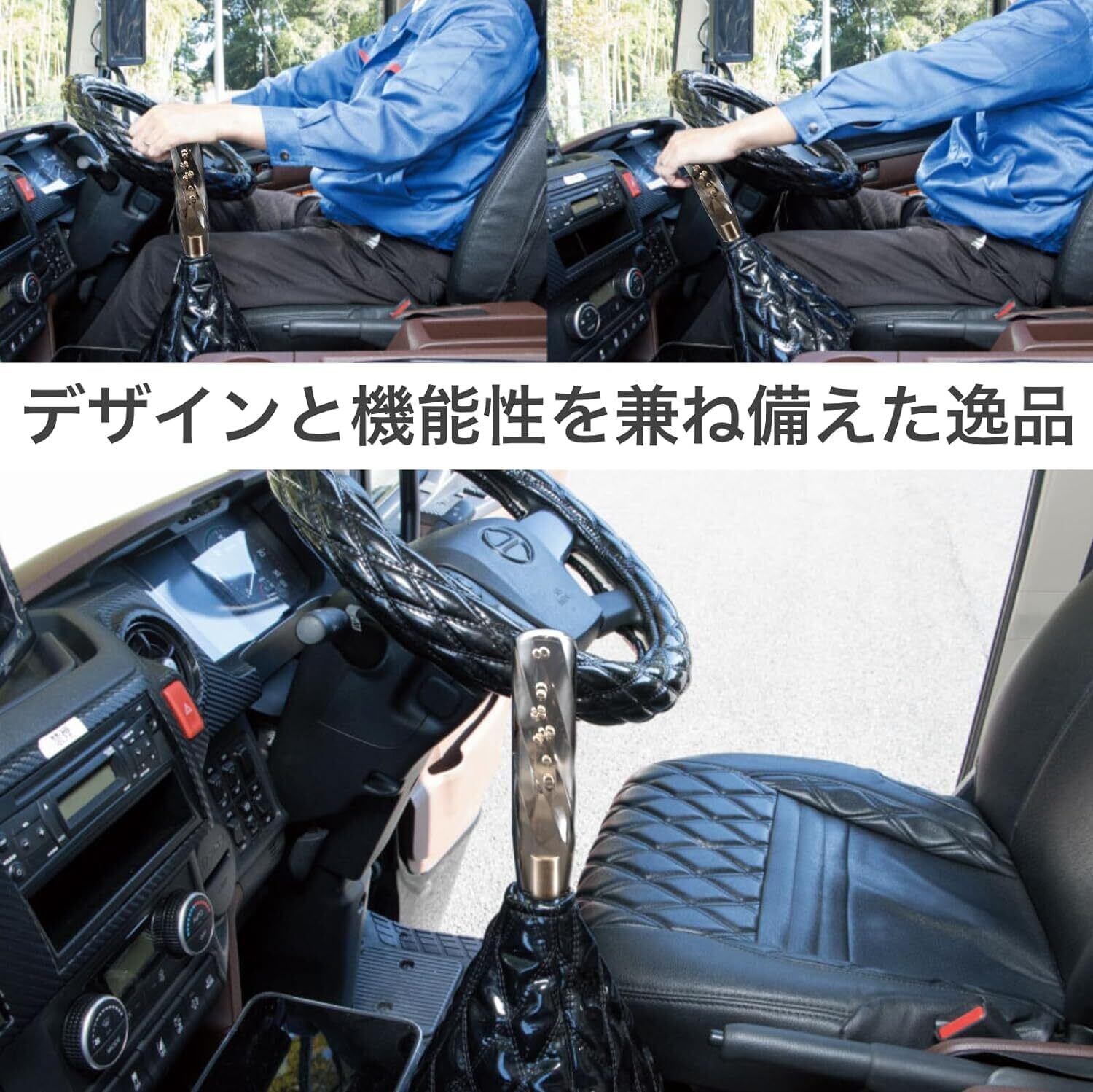 デザインと機能性を兼ね備えた逸品