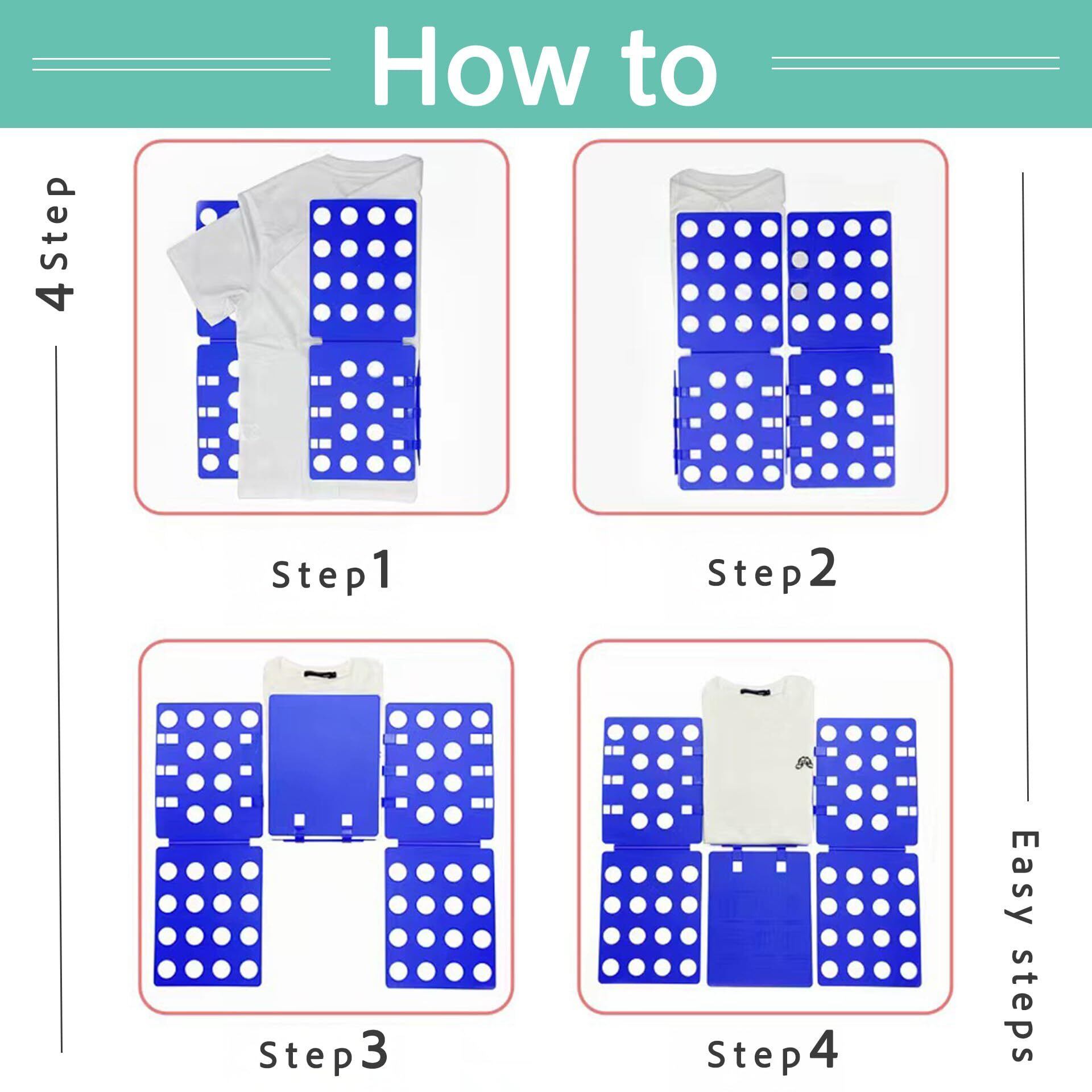 How to

4 Step

Step1

Step2

Step3

Step4

Easy steps