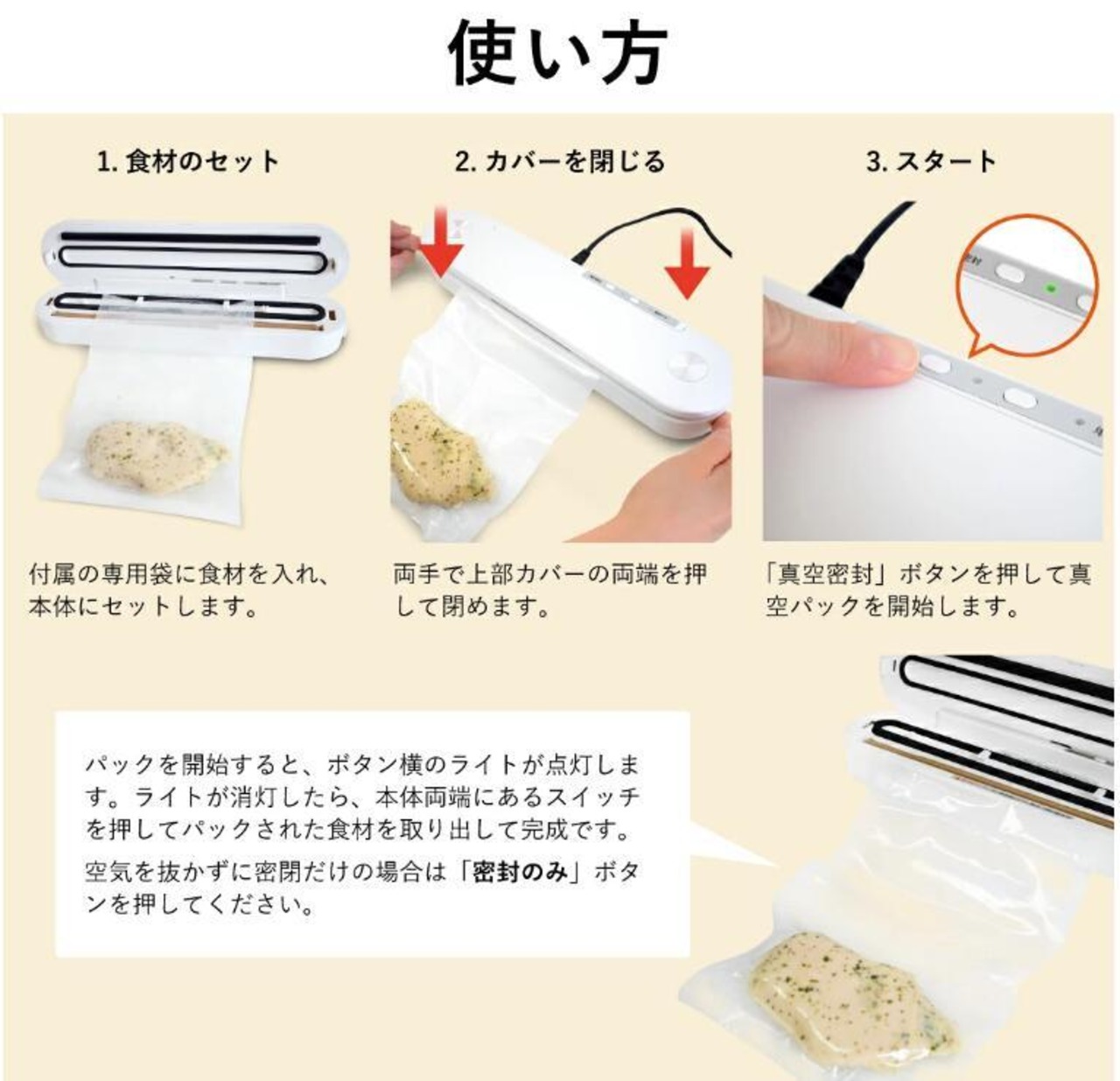 使い方

1. 食材のセット

付属の専用袋に食材を入れ、本体にセットします。

2. カバーを閉じる

両手で上部カバーの両端を押して閉めます。

3. スタート

「真空密封」ボタンを押して真空パックを開始します。

パックを開始すると、ボタン横のライトが点灯します。ライトが消灯したら、本体両端にあるスイッチを押してパックされた食材を取り出して完成です。

空気を抜かずに密閉だけの場合は「密封のみ」ボタンを押してください。