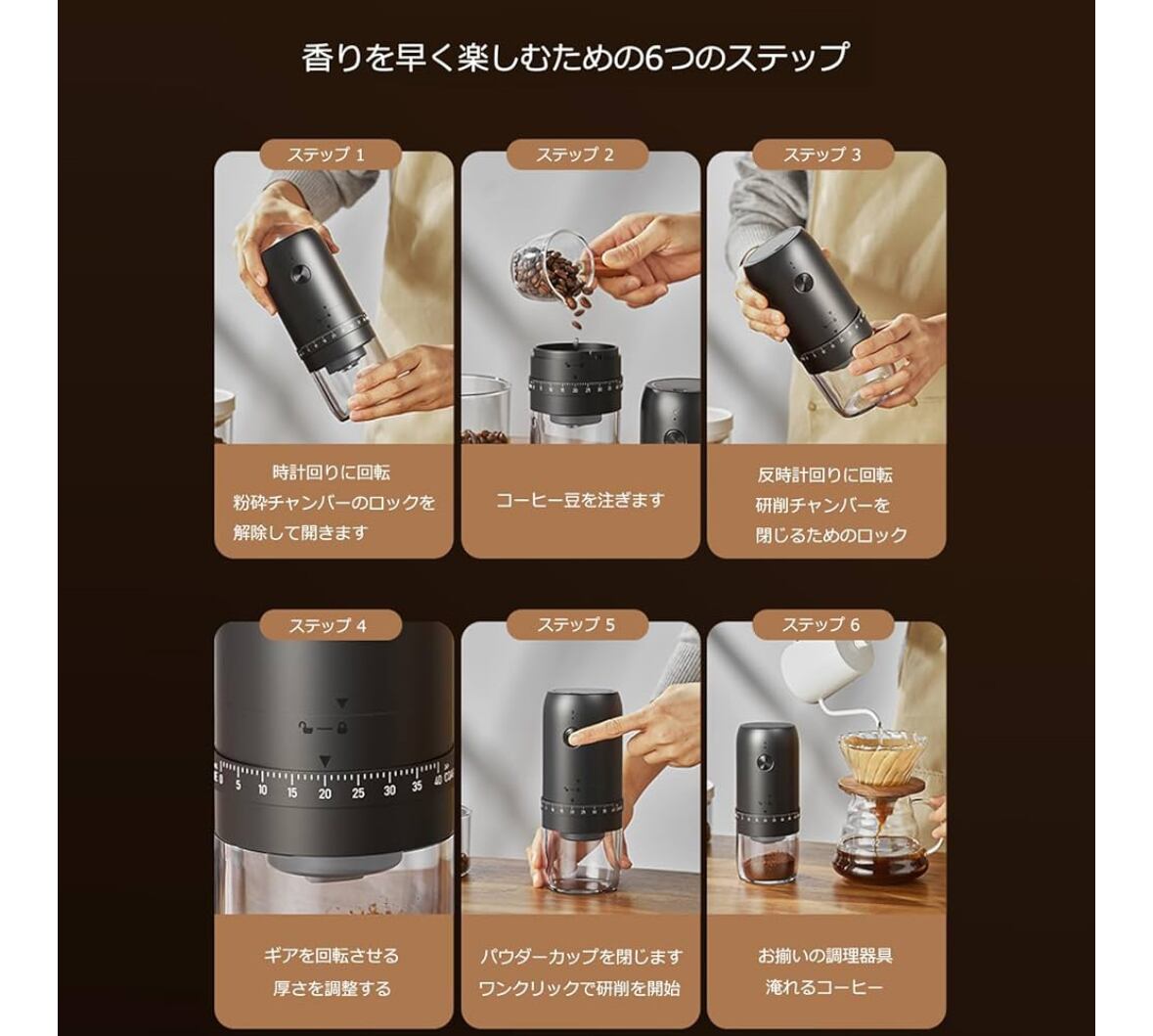 香りを早く楽しむための6つのステップ

ステップ 1

時計回りに回転
粉砕チャンバーのロックを
解除して開きます

ステップ 2

コーヒー豆を注ぎます

ステップ 3

反時計回りに回転
研削チャンバーを
閉じるためのロック

ステップ 4

5 10 15 20 25 30 35 40

ギアを回転させる
厚さを調整する

ステップ 5

パウダーカップを閉じます
ワンクリックで研削を開始

ステップ 6

お揃いの調理器具
淹れるコーヒー