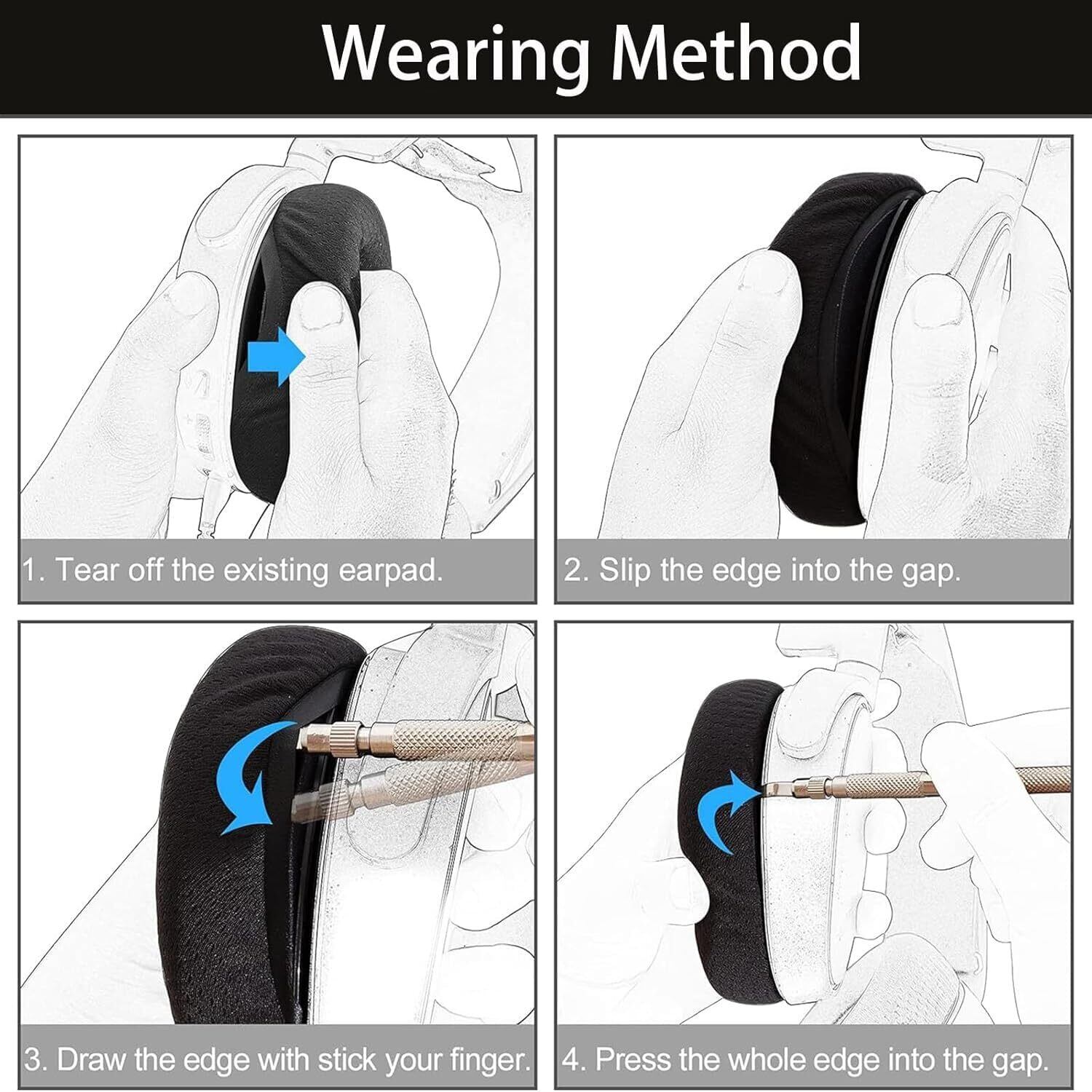 Wearing Method

1. Tear off the existing earpad.

2. Slip the edge into the gap.

3. Draw the edge with stick your finger.

4. Press the whole edge into the gap.