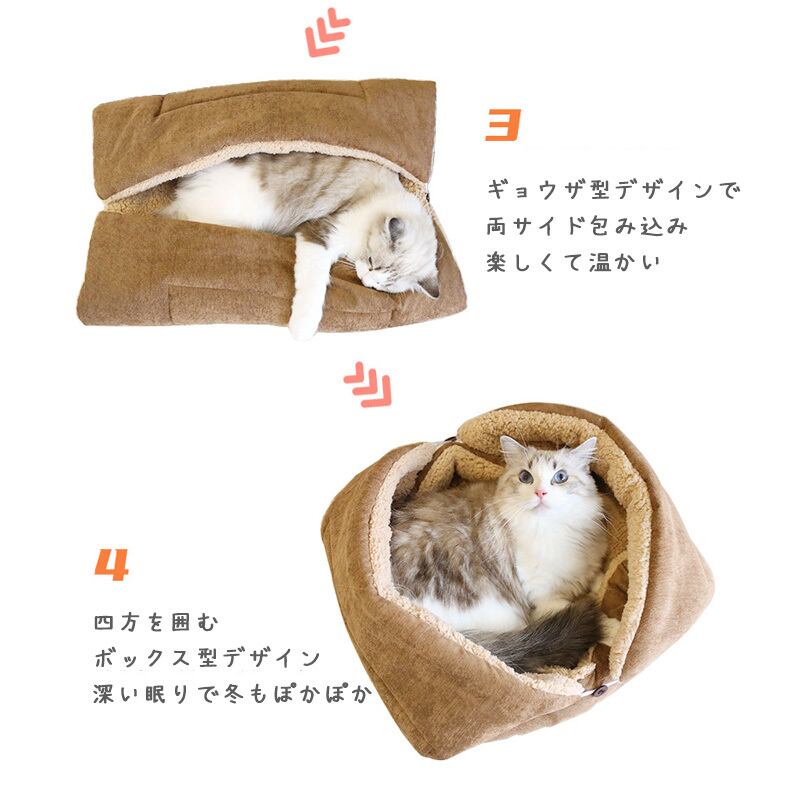 3

ギョウザ型デザインで
両サイド包み込み
楽しくて温かい

4

四方を囲む
ボックス型デザイン
深い眠りで冬もぽかぽか