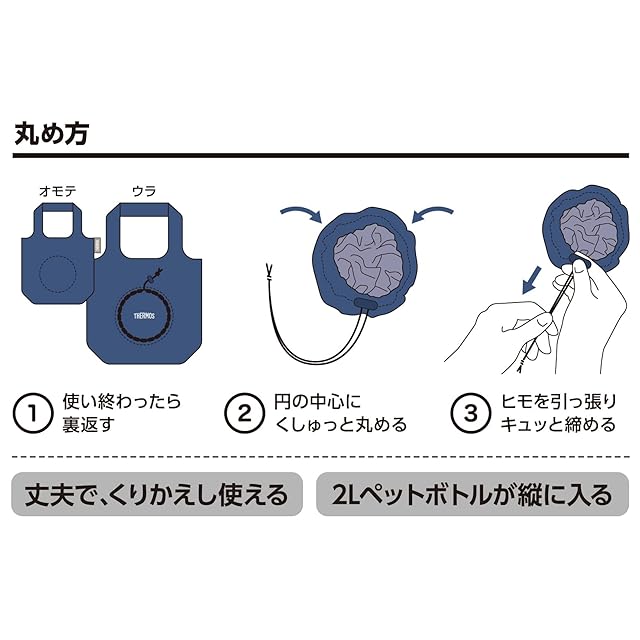 丸め方

オモテ

ウラ

THERMOS

① 使い終わったら裏返す

② 円の中心にくしゅっと丸める

③ ヒモを引っ張りキュッと締める

丈夫で、くりかえし使える

2Lペットボトルが縦に入る