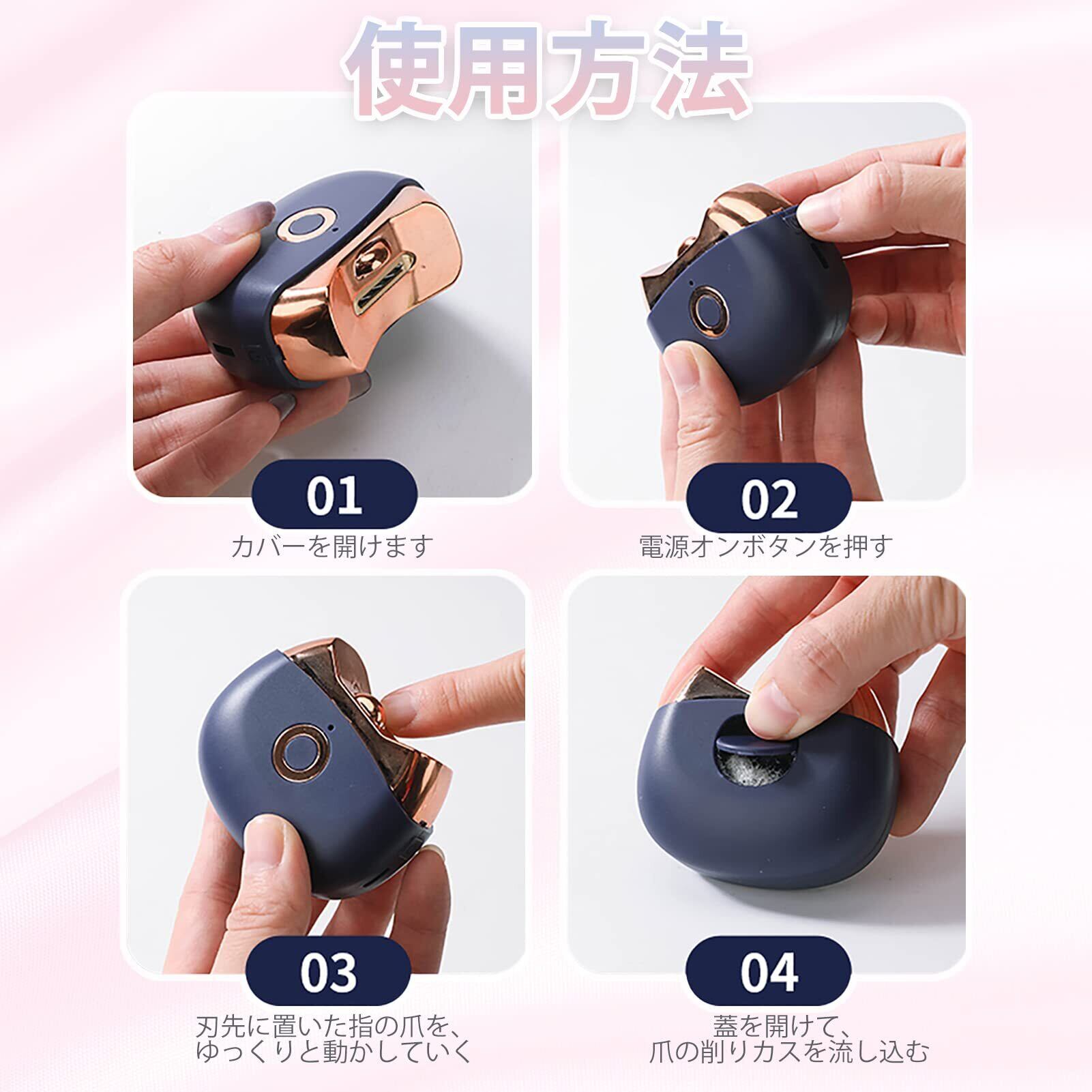 使用方法

01
カバーを開けます

02
電源オンボタンを押す

03
刃先に置いた指の爪を、ゆっくりと動かしていく

04
蓋を開けて、爪の削りカスを流し込む