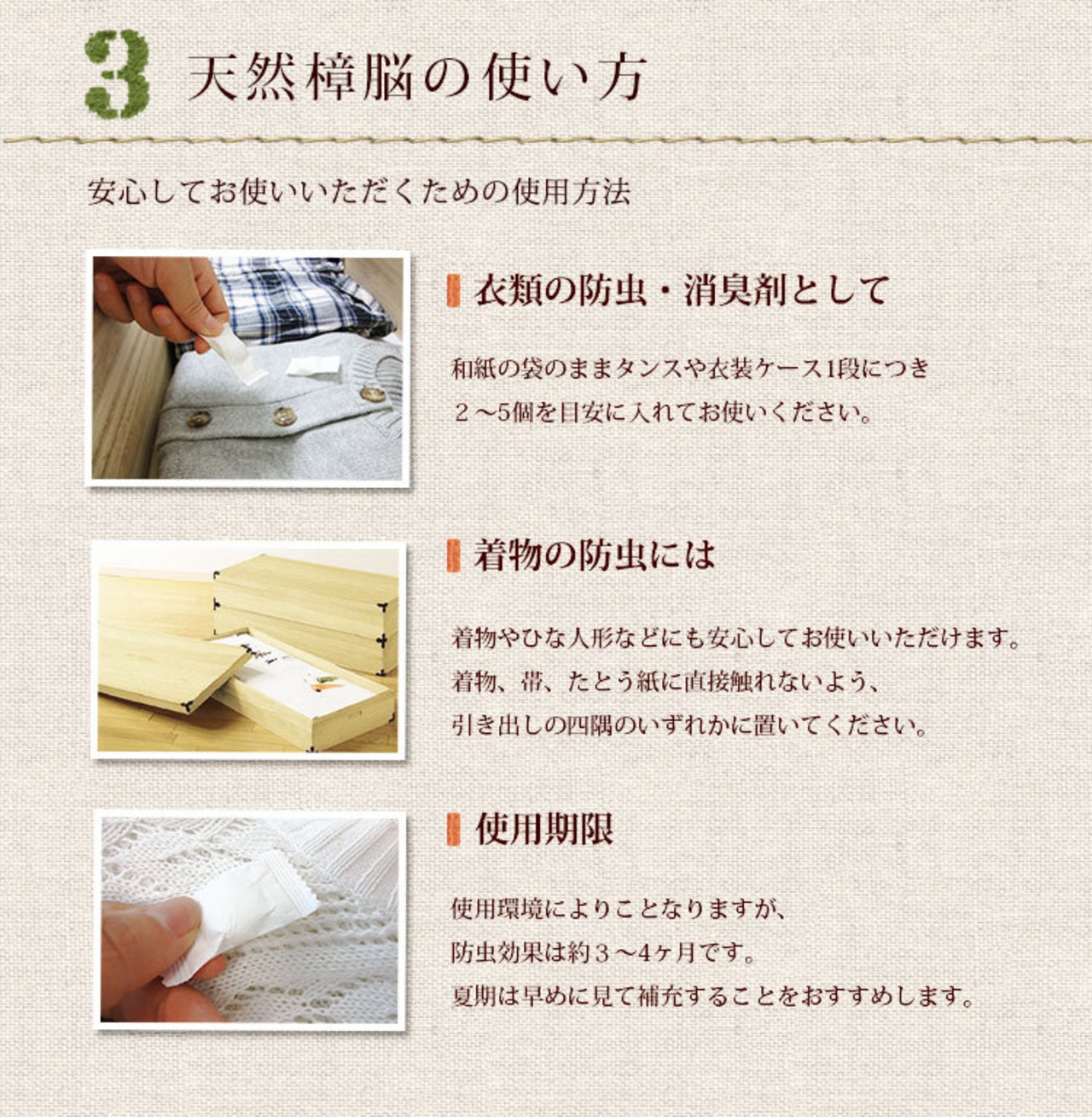 3 天然樟脳の使い方

安心してお使いいただくための使用方法

衣類の防虫・消臭剤として

和紙の袋のままタンスや衣装ケース1段につき
２～5個を目安に入れてお使いください。

着物の防虫には

着物やひな人形などにも安心してお使いいただけます。
着物、帯、たとう紙に直接触れないよう、
引き出しの四隅のいずれかに置いてください。

使用期限

使用環境によりことなりますが、
防虫効果は約３～4ヶ月です。
夏期は早めに見て補充することをおすすめします。