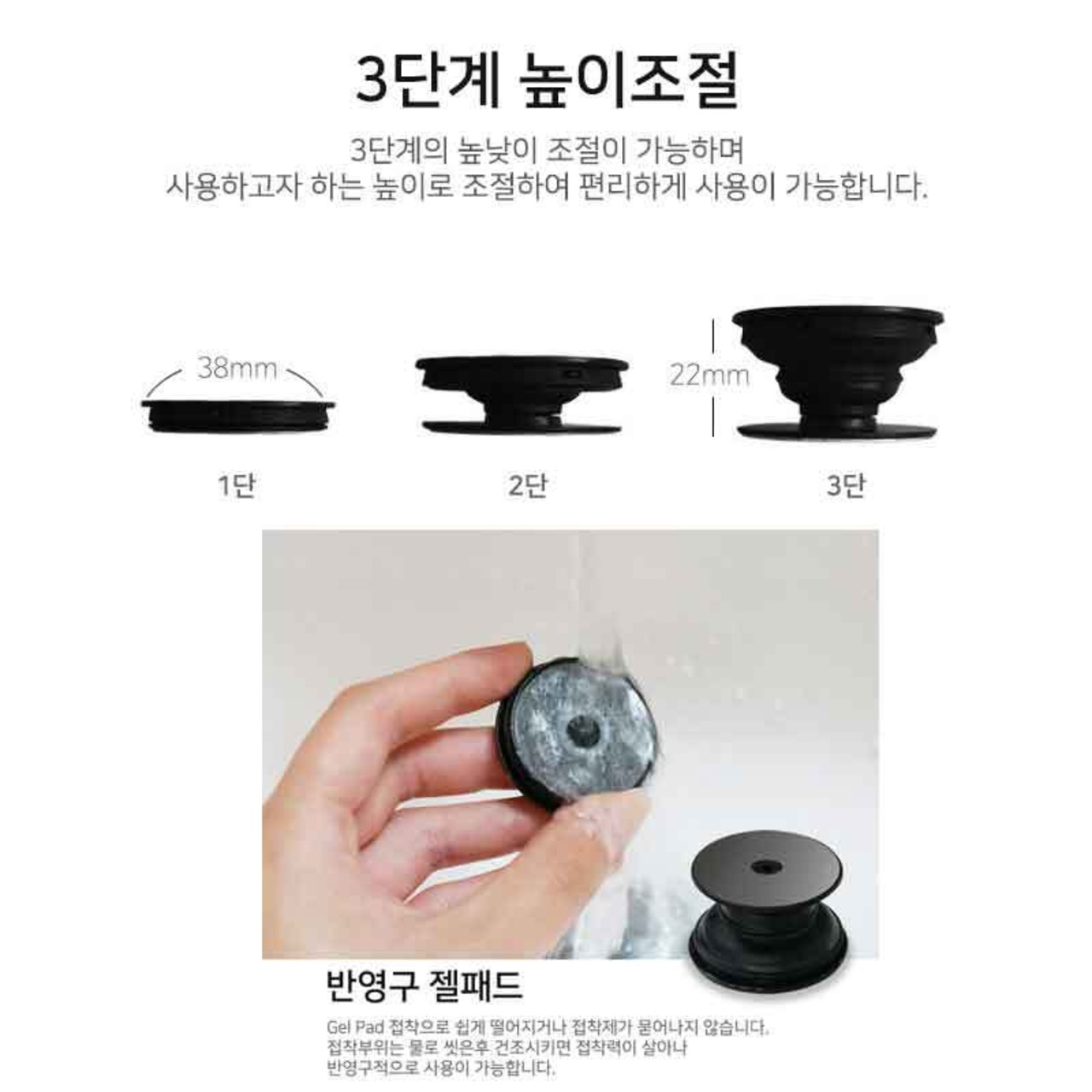 3단계 높이조절

3단계의 높낮이 조절이 가능하며
사용하고자 하는 높이로 조절하여 편리하게 사용이 가능합니다.

38mm

22mm

1단

2단

3단

반영구 젤패드

Gel Pad 접착으로 쉽게 떨어지거나 접착제가 묻어나지 않습니다.
접착부위는 물로 씻은후 건조시키면 접착력이 살아나
반영구적으로 사용이 가능합니다.