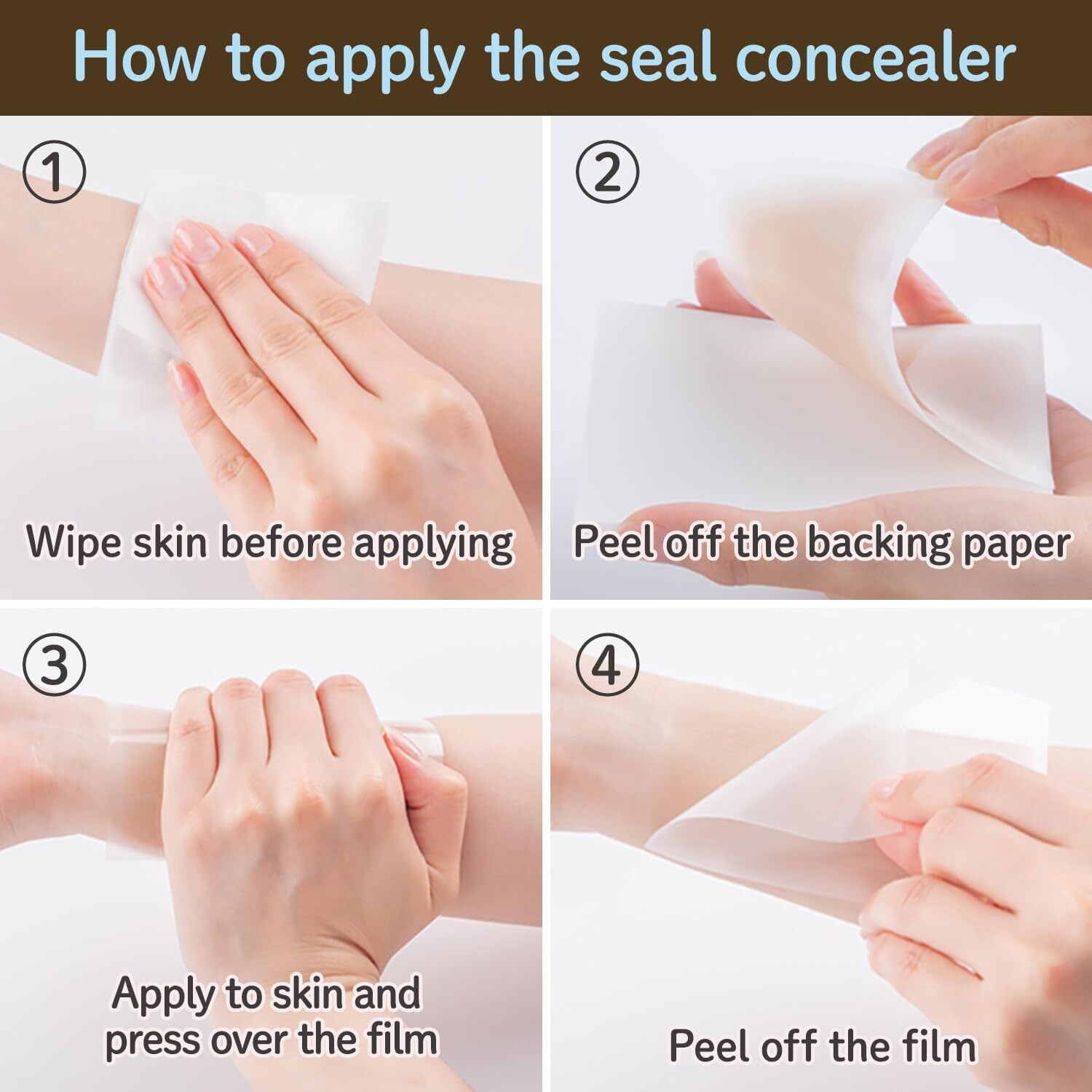 How to apply the seal concealer

①
Wipe skin before applying

②
Peel off the backing paper

③
Apply to skin and press over the film

④
Peel off the film