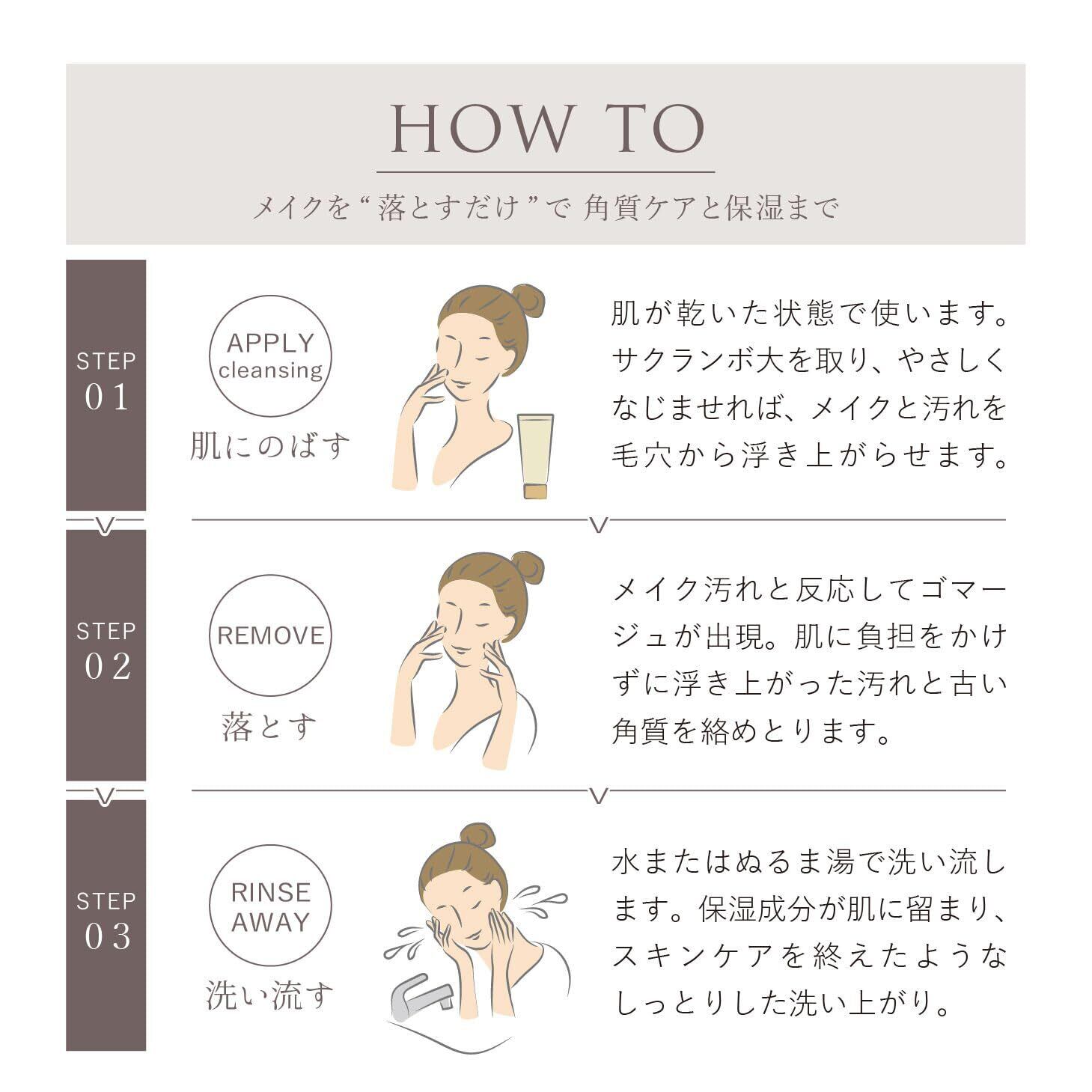 HOW TO

メイクを“落とすだけ”で 角質ケアと保湿まで

STEP 01

APPLY cleansing

肌にのばす

肌が乾いた状態で使います。サクランボ大を取り、やさしくなじませれば、メイクと汚れを毛穴から浮き上がらせます。

STEP 02

REMOVE

落とす

メイク汚れと反応してゴマージュが出現。肌に負担をかけずに浮き上がった汚れと古い角質を絡めとります。

STEP 03

RINSE AWAY

洗い流す

水またはぬるま湯で洗い流します。保湿成分が肌に留まり、スキンケアを終えたようなしっとりした洗い上がり。