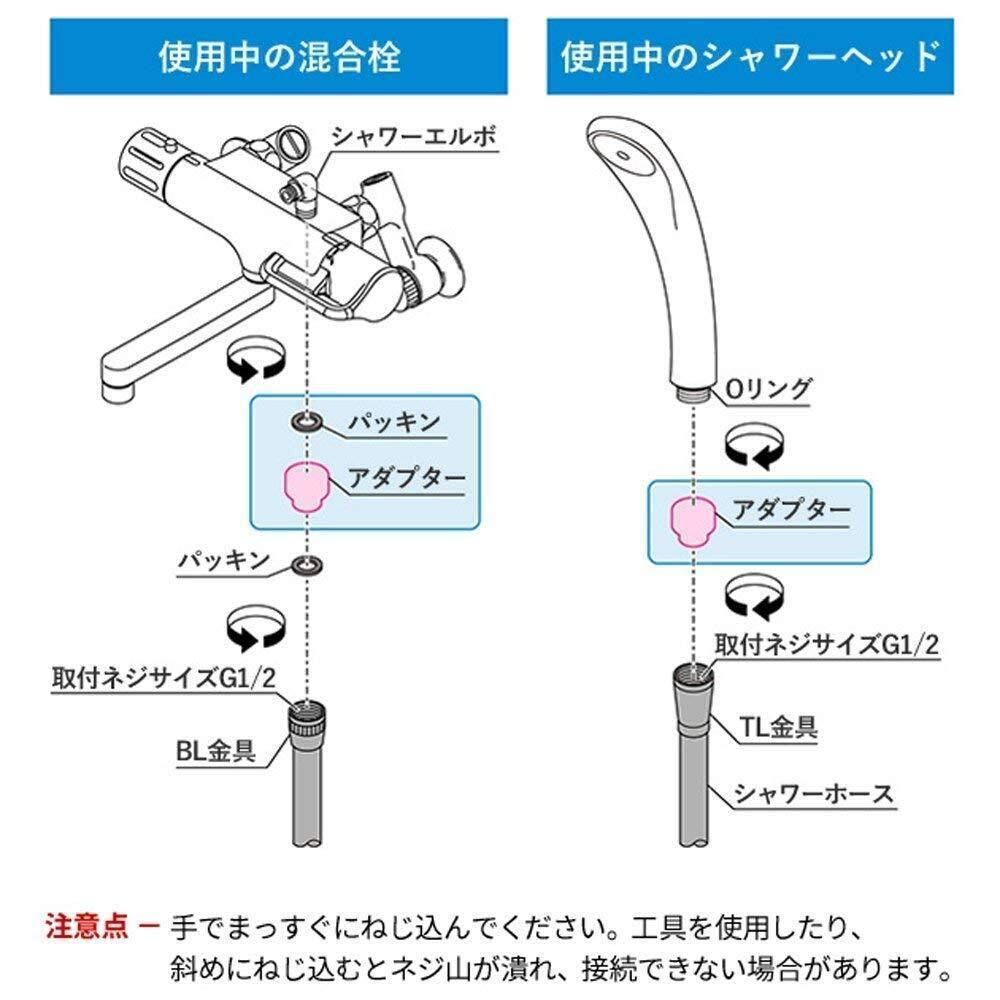 使用中の混合栓

シャワーエルボ

パッキン

アダプター

パッキン

取付ネジサイズG1/2

BL金具

使用中のシャワーヘッド

Oリング

アダプター

取付ネジサイズG1/2

TL金具

シャワーホース

注意点 ー 手でまっすぐにねじ込んでください。工具を使用したり、斜めにねじ込むとネジ山が潰れ、接続できない場合があります。