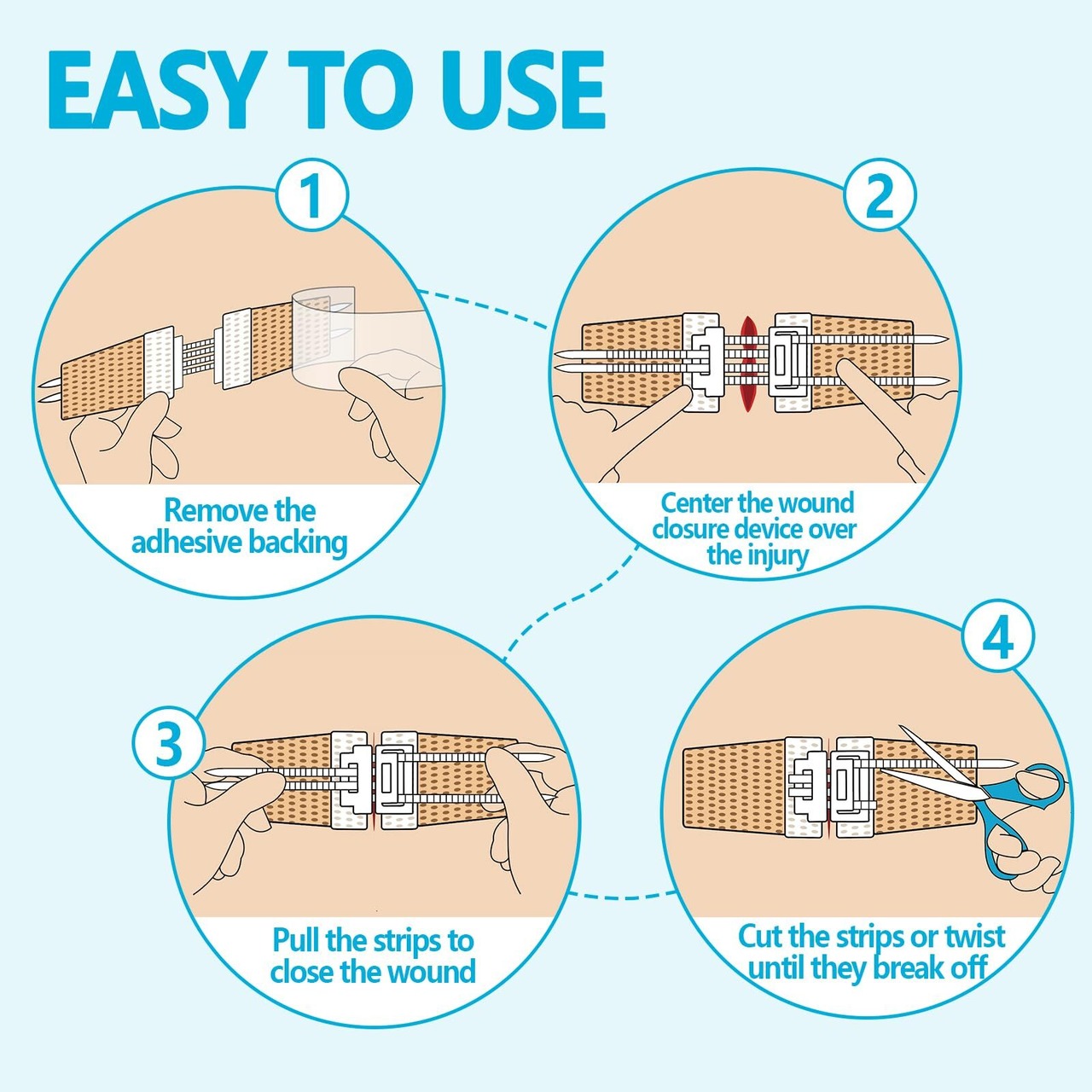 EASY TO USE

1

Remove the adhesive backing

2

Center the wound closure device over the injury

3

Pull the strips to close the wound

4

Cut the strips or twist until they break off