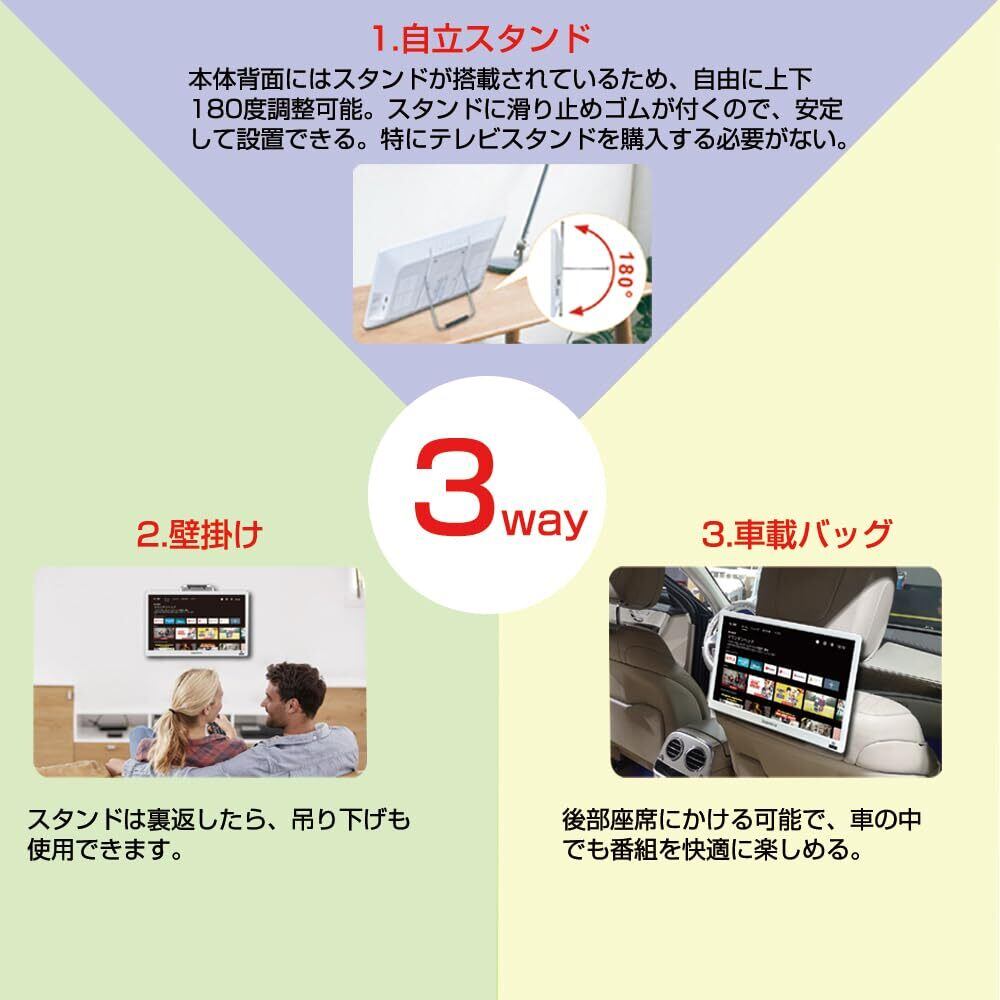 1.自立スタンド

本体背面にはスタンドが搭載されているため、自由に上下180度調整可能。スタンドに滑り止めゴムが付くので、安定して設置できる。特にテレビスタンドを購入する必要がない。

180°

3way

2.壁掛け

スタンドは裏返したら、吊り下げも使用できます。

3.車載バッグ

後部座席にかける可能で、車の中でも番組を快適に楽しめる。