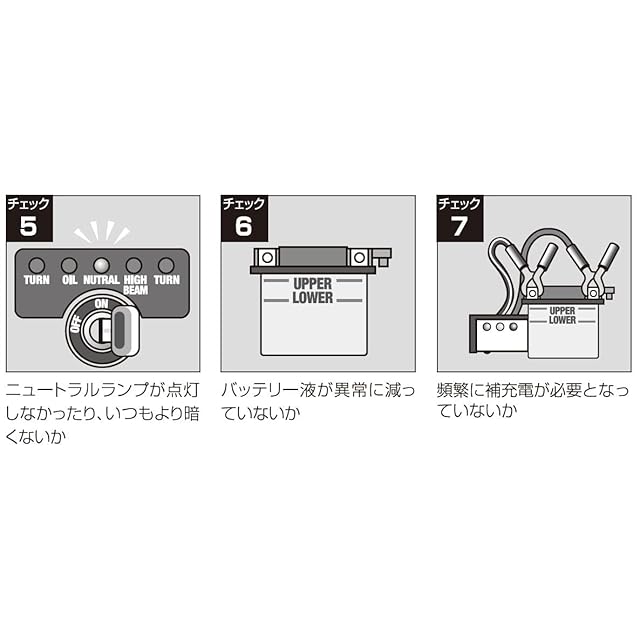 チェック
5

TURN OIL NUTRAL HIGH BEAM TURN
ON
OFF

ニュートラルランプが点灯しなかったり、いつもより暗くないか

チェック
6

UPPER
LOWER

バッテリー液が異常に減っていないか

チェック
7

UPPER
LOWER

頻繁に補充電が必要となっていないか