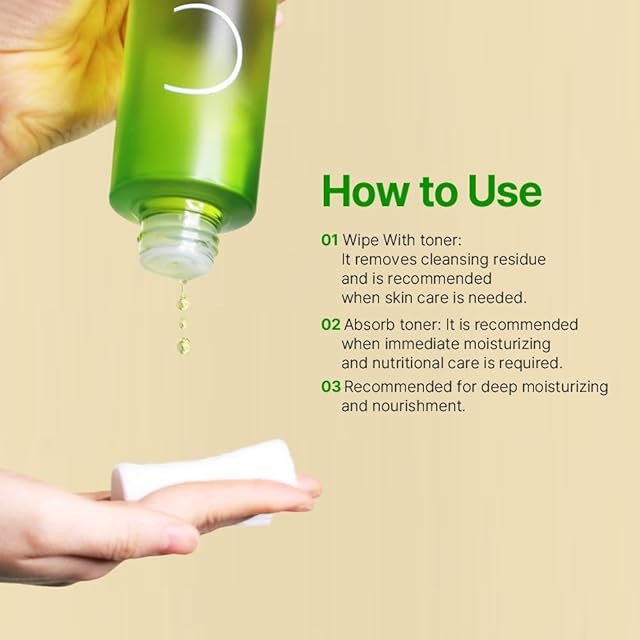 How to Use

01 Wipe With toner: It removes cleansing residue and is recommended when skin care is needed.

02 Absorb toner: It is recommended when immediate moisturizing and nutritional care is required.

03 Recommended for deep moisturizing and nourishment.