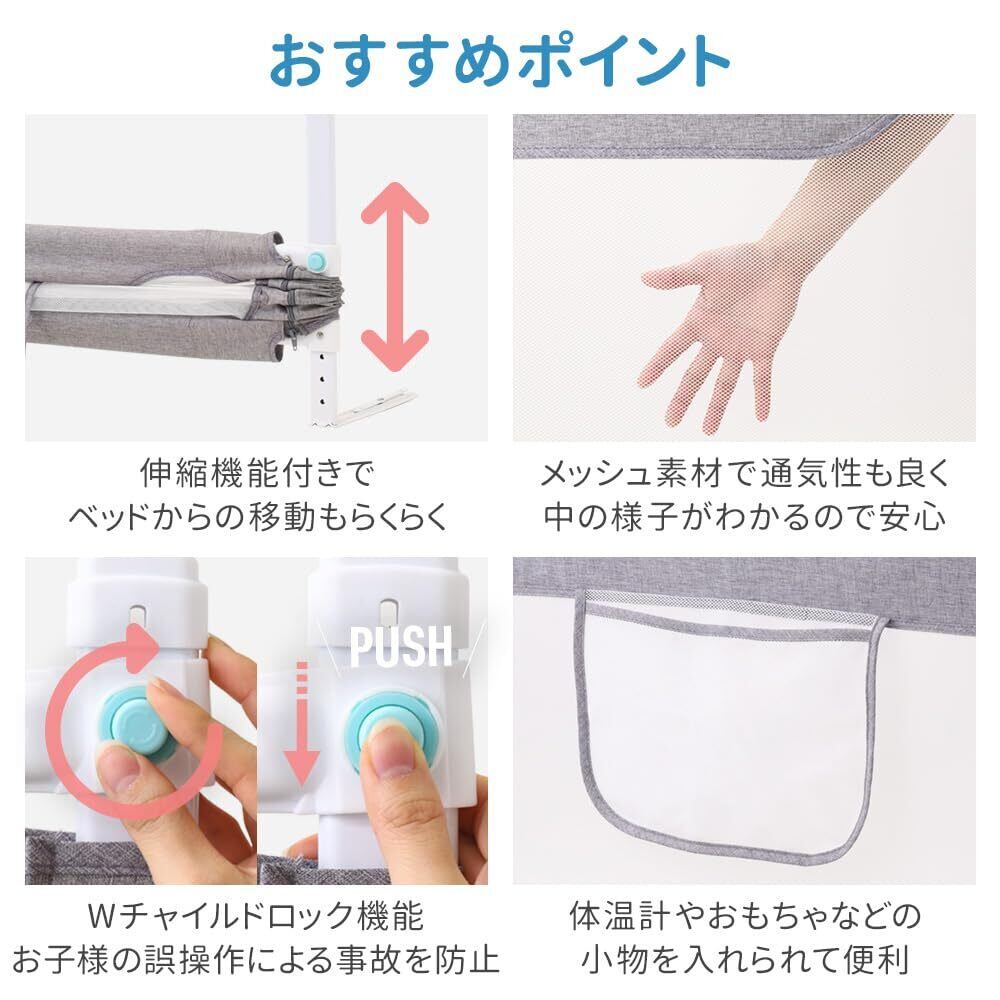 おすすめポイント

伸縮機能付きで
ベッドからの移動もらくらく

メッシュ素材で通気性も良く
中の様子がわかるので安心

PUSH

Wチャイルドロック機能
お子様の誤操作による事故を防止

体温計やおもちゃなどの
小物を入れられて便利