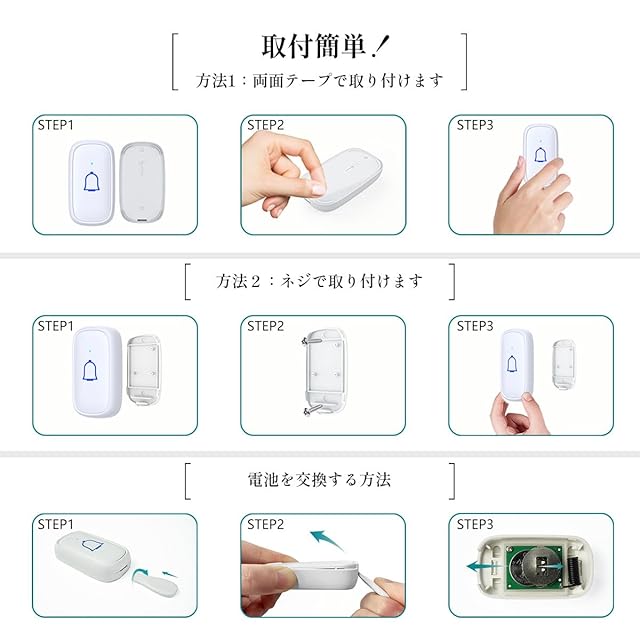 取付簡単！
方法1：両面テープで取り付けます

STEP1

STEP2

STEP3

方法２：ネジで取り付けます

STEP1

STEP2

STEP3

電池を交換する方法

STEP1

STEP2

STEP3