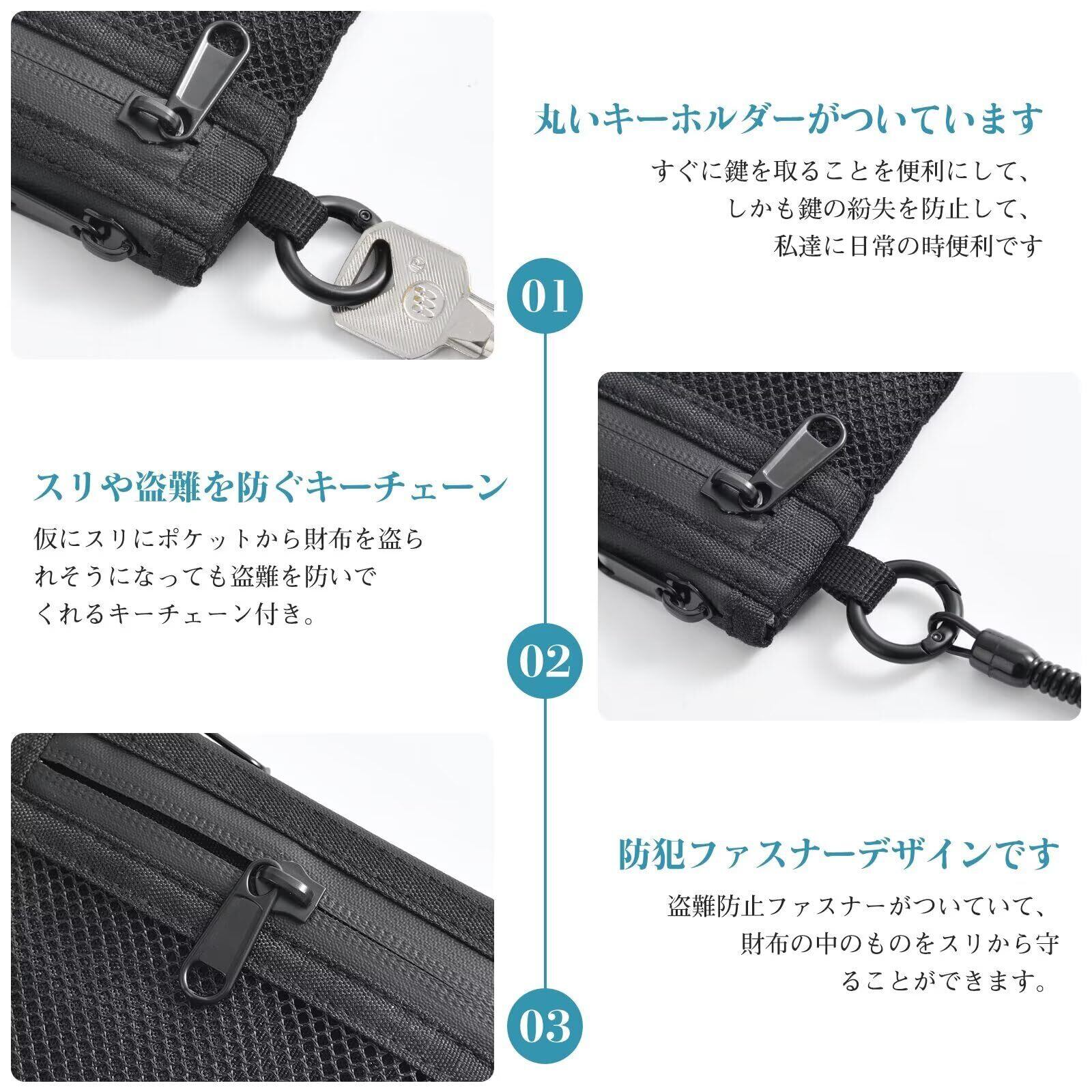 丸いキーホルダーがついています

すぐに鍵を取ることを便利にして、しかも鍵の紛失を防止して、私達に日常の時便利です

01

スリや盗難を防ぐキーチェーン

仮にスリにポケットから財布を盗られそうになっても盗難を防いでくれるキーチェーン付き。

02

防犯ファスナーデザインです

盗難防止ファスナーがついていて、財布の中のものをスリから守ることができます。

03