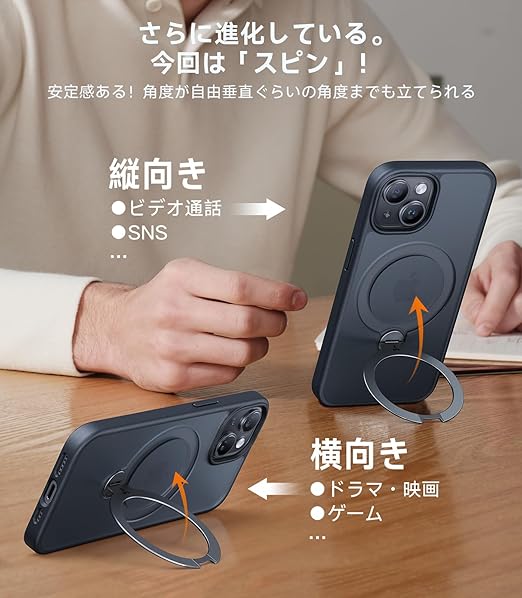 さらに進化している。
今回は「スピン」!
安定感ある! 角度が自由垂直ぐらいの角度までも立てられる

縦向き
●ビデオ通話
●SNS
...

横向き
●ドラマ・映画
●ゲーム
...