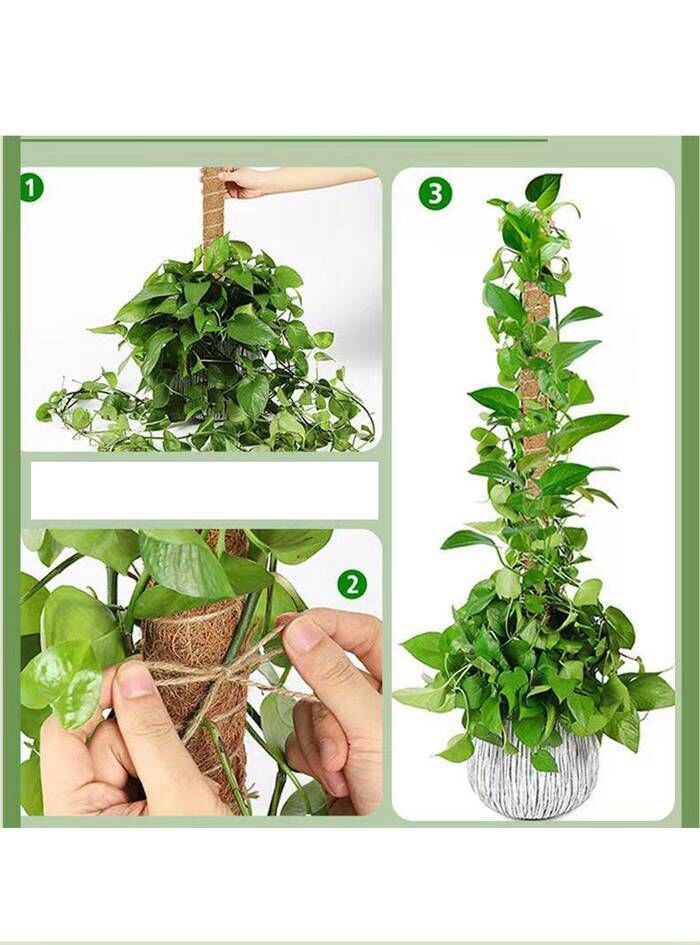 1

3

2