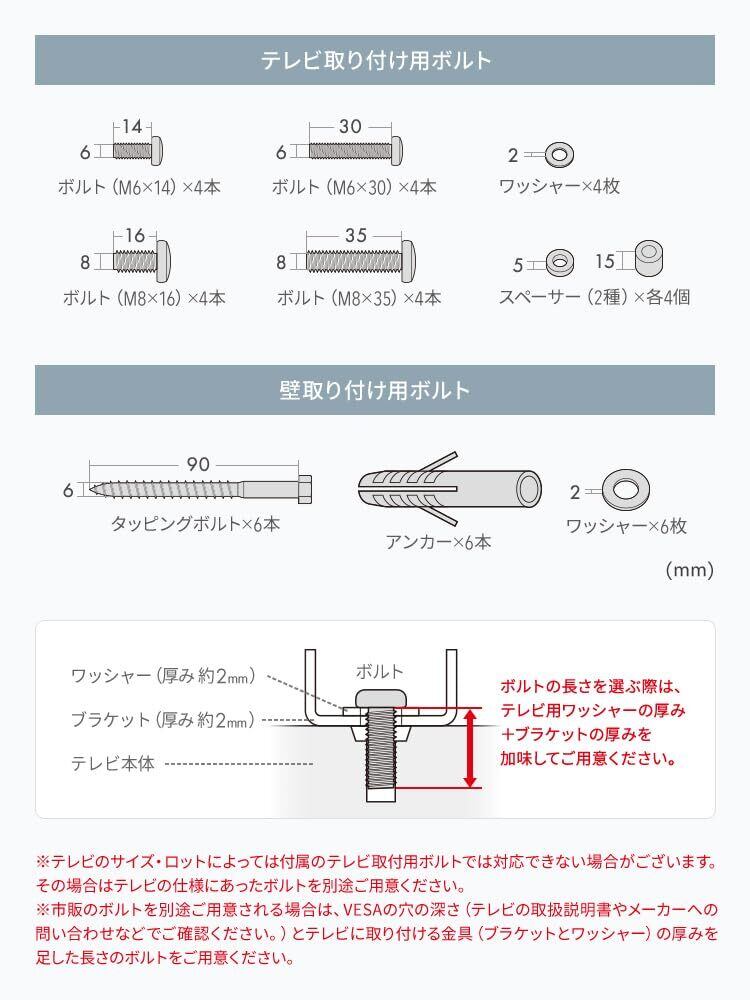 テレビ取り付け用ボルト

14
6
ボルト（M6×14）×4本

30
6
ボルト（M6×30）×4本

2
ワッシャー×4枚

16
8
ボルト（M8×16）×4本

35
8
ボルト（M8×35）×4本

5
15
スペーサー（2種）×各4個

壁取り付け用ボルト

90
6
タッピングボルト×6本

アンカー×6本

2
ワッシャー×6枚

（mm）

ワッシャー（厚み 約2mm）
ブラケット（厚み 約2mm）
テレビ本体
ボルト

ボルトの長さを選ぶ際は、テレビ用ワッシャーの厚み＋ブラケットの厚みを加味してご用意ください。

※テレビのサイズ・ロットによっては付属のテレビ取付用ボルトでは対応できない場合がございます。その場合はテレビの仕様にあったボルトを別途ご用意ください。
※市販のボルトを別途ご用意される場合は、VESAの穴の深さ（テレビの取扱説明書やメーカーへの問い合わせなどでご確認ください。）とテレビに取り付ける金具（ブラケットとワッシャー）の厚みを足した長さのボルトをご用意ください。