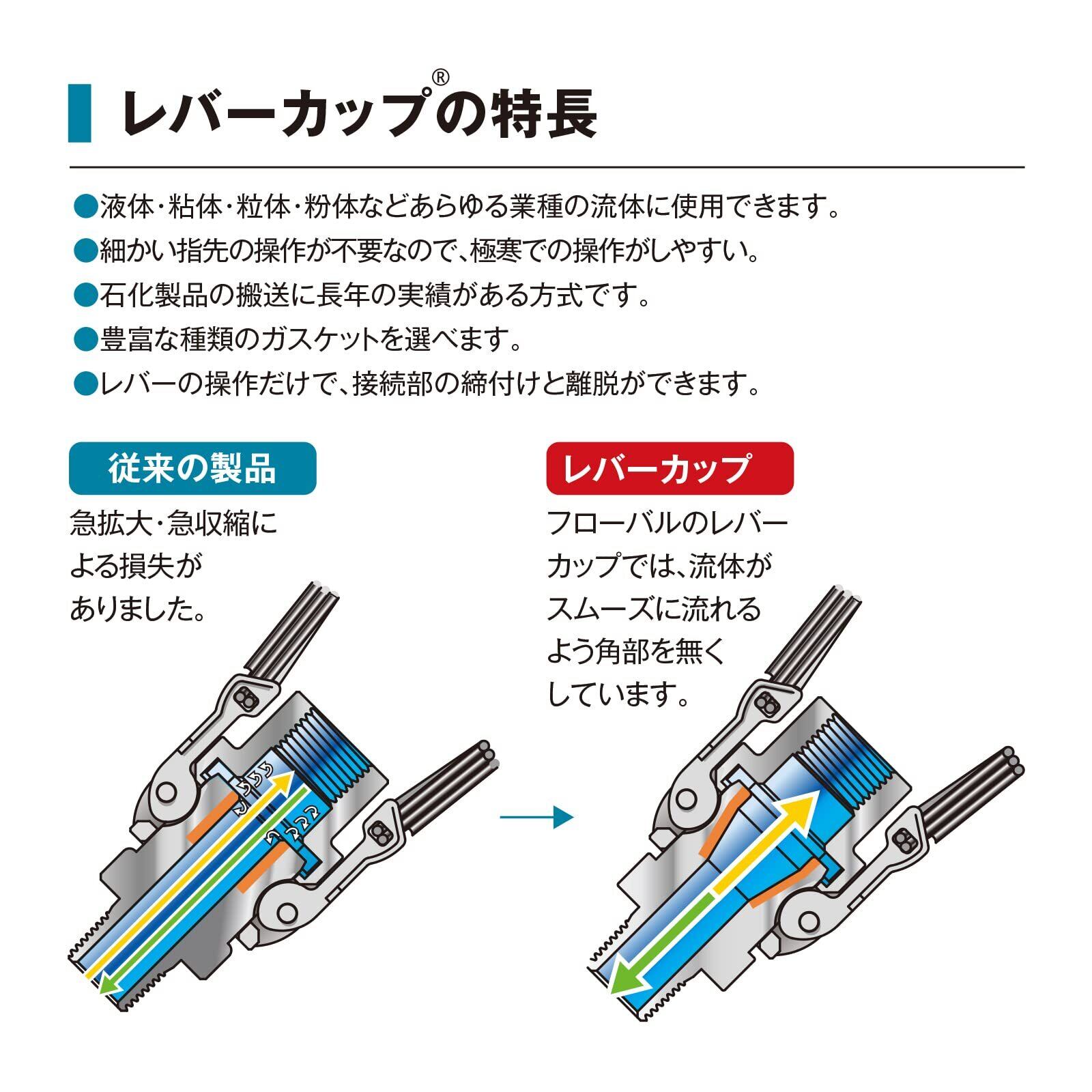 レバーカップ®の特長

●液体・粘体・粒体・粉体などあらゆる業種の流体に使用できます。
●細かい指先の操作が不要なので、極寒での操作がしやすい。
●石化製品の搬送に長年の実績がある方式です。
●豊富な種類のガスケットを選べます。
●レバーの操作だけで、接続部の締付けと離脱ができます。

従来の製品

急拡大・急収縮による損失がありました。

レバーカップ

フローバルのレバーカップでは、流体がスムーズに流れるよう角部を無くしています。