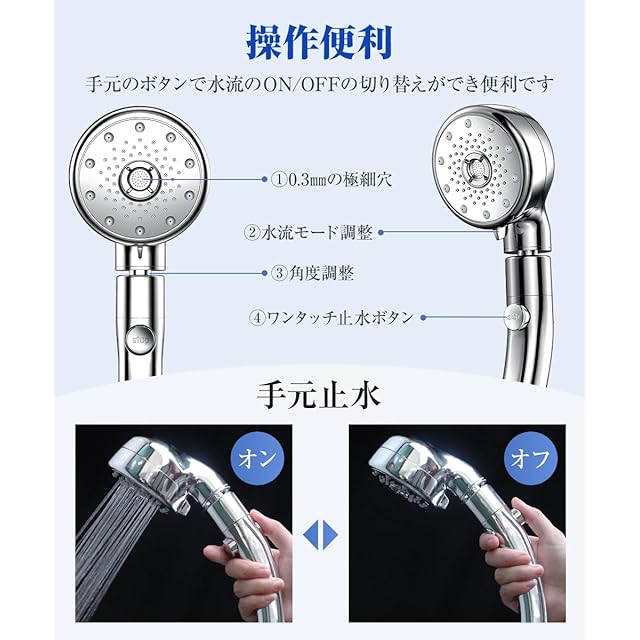 操作便利

手元のボタンで水流のON/OFFの切り替えができ便利です

①0.3㎜の極細穴

②水流モード調整

③角度調整

④ワンタッチ止水ボタン

stop

手元止水

オン

オフ