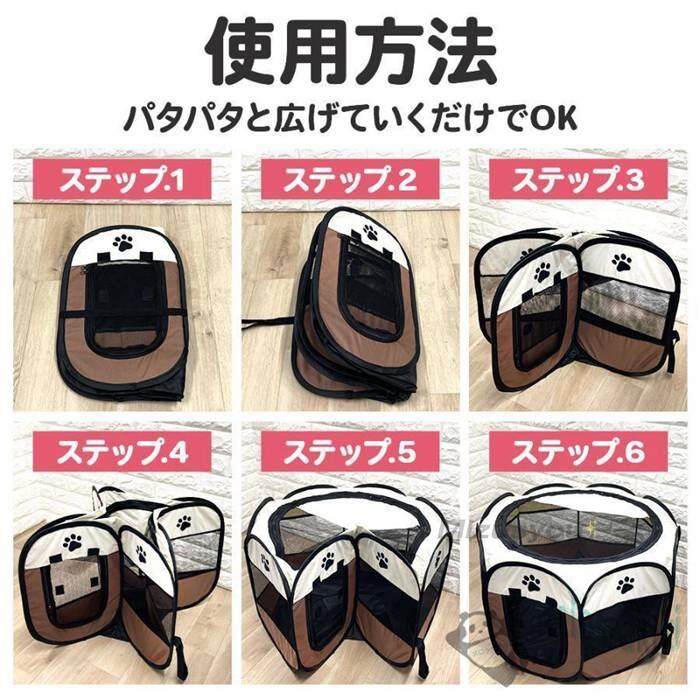 使用方法

パタパタと広げていくだけでOK

ステップ.1

ステップ.2

ステップ.3

ステップ.4

ステップ.5

ステップ.6