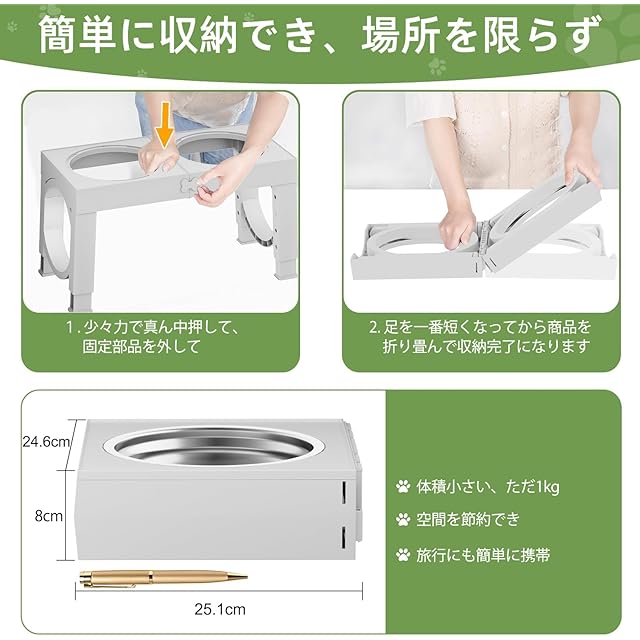 簡単に収納でき、場所を限らず

1. 少々力で真ん中押して、固定部品を外して

2. 足を一番短くなってから商品を折り畳んで収納完了になります

24.6cm

8cm

25.1cm

体積小さい、ただ1kg

空間を節約でき

旅行にも簡単に携帯