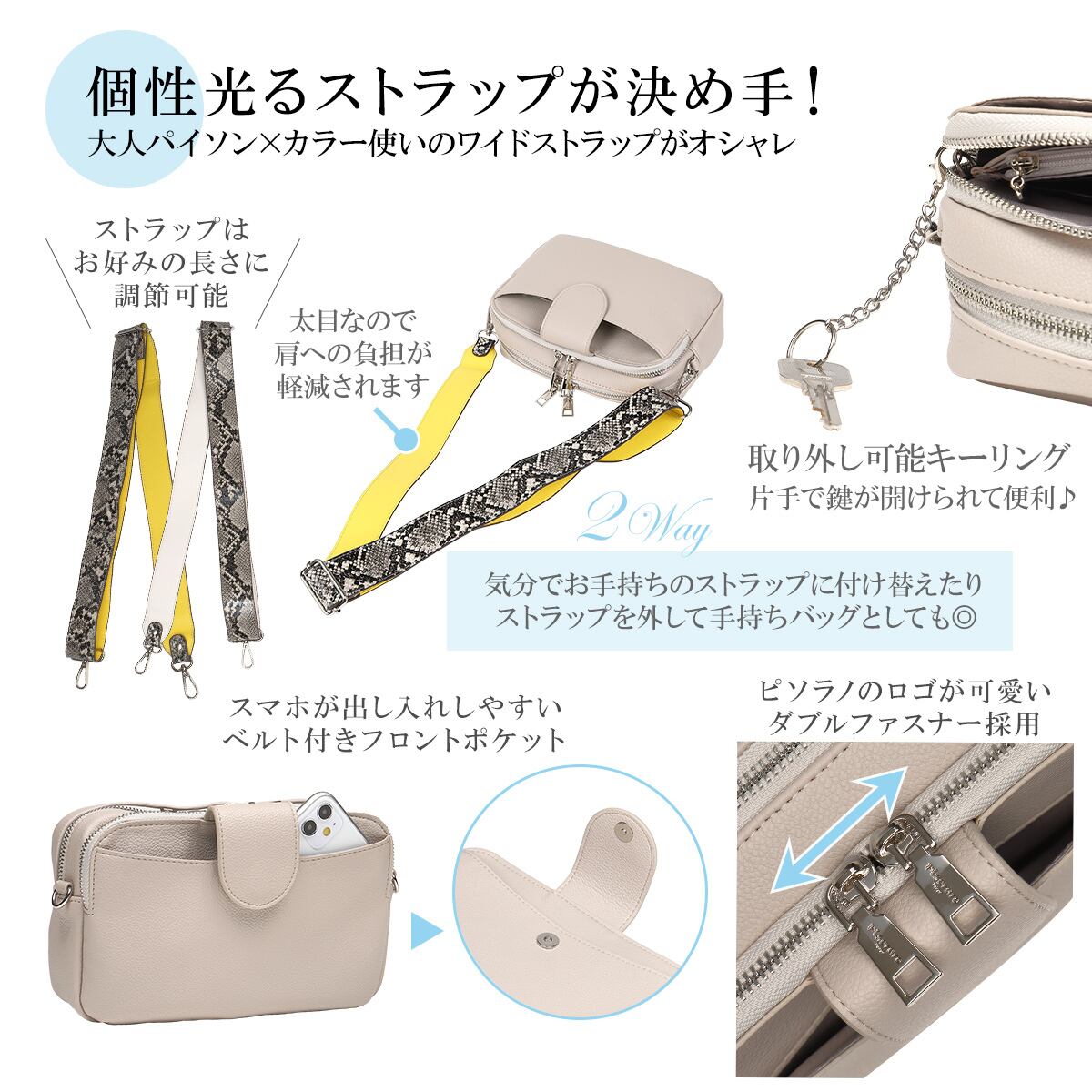 個性光るストラップが決め手！
大人パイソン×カラー使いのワイドストラップがオシャレ

ストラップは
お好みの長さに
調節可能

太目なので
肩への負担が
軽減されます

取り外し可能キーリング
片手で鍵が開けられて便利♪

2Way

気分でお手持ちのストラップに付け替えたり
ストラップを外して手持ちバッグとしても◎

スマホが出し入れしやすい
ベルト付きフロントポケット

ピソラノのロゴが可愛い
ダブルファスナー採用