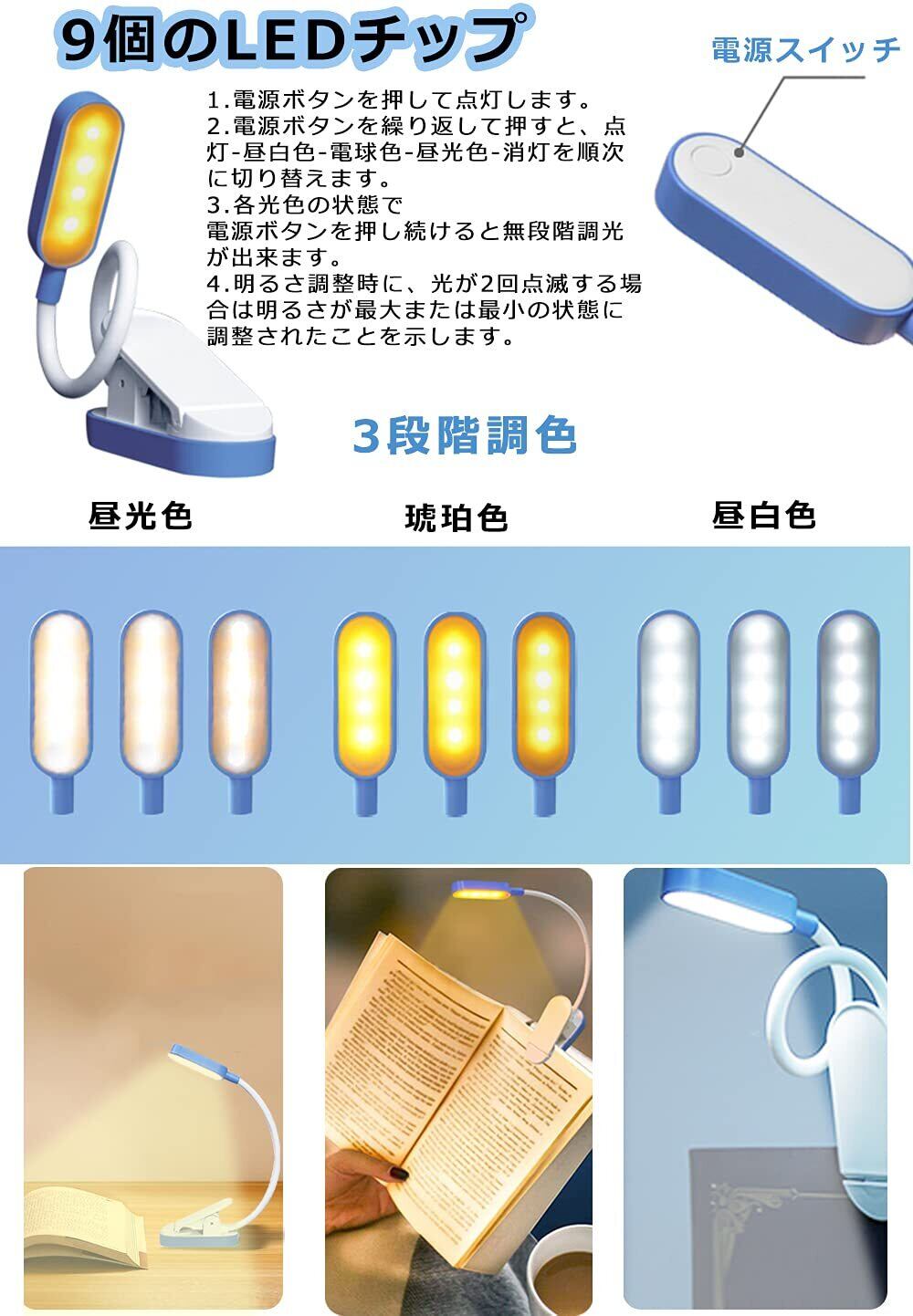 9個のLEDチップ

電源スイッチ

1.電源ボタンを押して点灯します。
2.電源ボタンを繰り返して押すと、点灯-昼白色-電球色-昼光色-消灯を順次に切り替えます。
3.各光色の状態で
電源ボタンを押し続けると無段階調光が出来ます。
4.明るさ調整時に、光が2回点滅する場合は明るさが最大または最小の状態に調整されたことを示します。

3段階調色

昼光色

琥珀色

昼白色