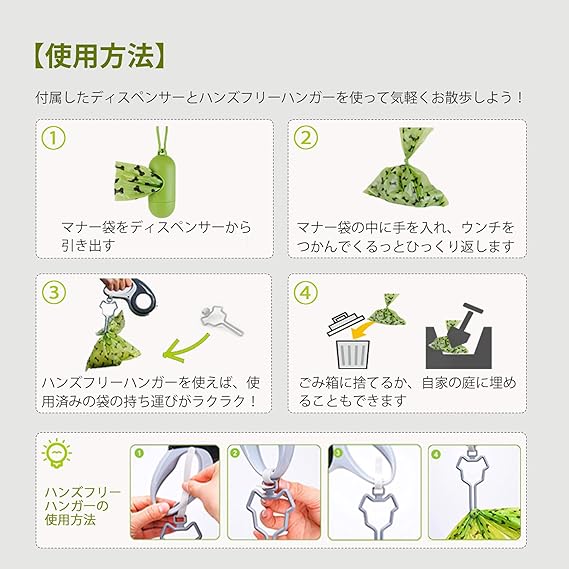 【使用方法】

付属したディスペンサーとハンズフリーハンガーを使って気軽くお散歩しよう！

①
マナー袋をディスペンサーから引き出す

②
マナー袋の中に手を入れ、ウンチをつかんでくるっとひっくり返します

③
ハンズフリーハンガーを使えば、使用済みの袋の持ち運びがラクラク！

④
ごみ箱に捨てるか、自家の庭に埋めることもできます

ハンズフリーハンガーの使用方法

1

2

3

4