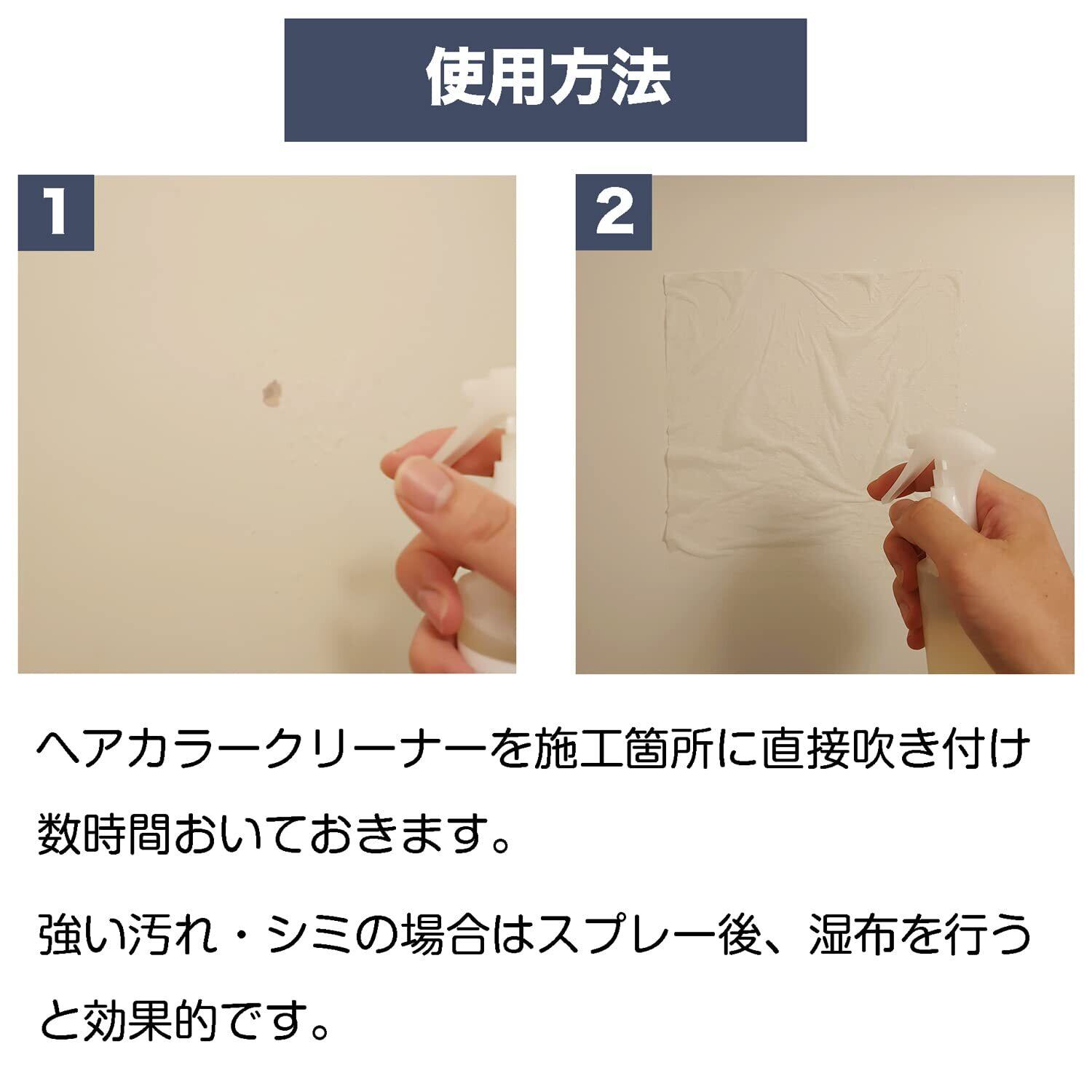 使用方法

1

2

ヘアカラークリーナーを施工箇所に直接吹き付け数時間おいておきます。

強い汚れ・シミの場合はスプレー後、湿布を行うと効果的です。