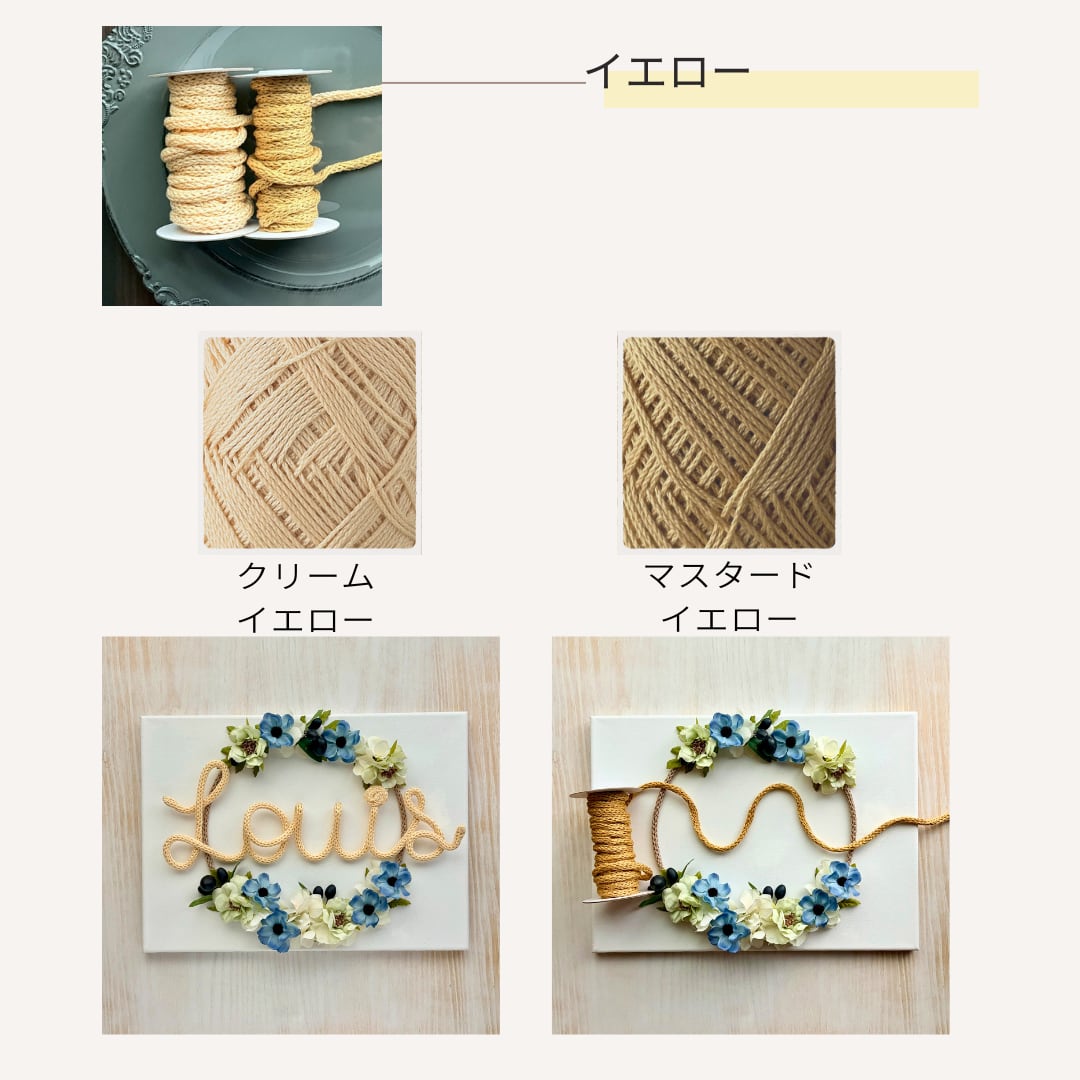 イエロー

クリーム
イエロー

マスタード
イエロー

Louis