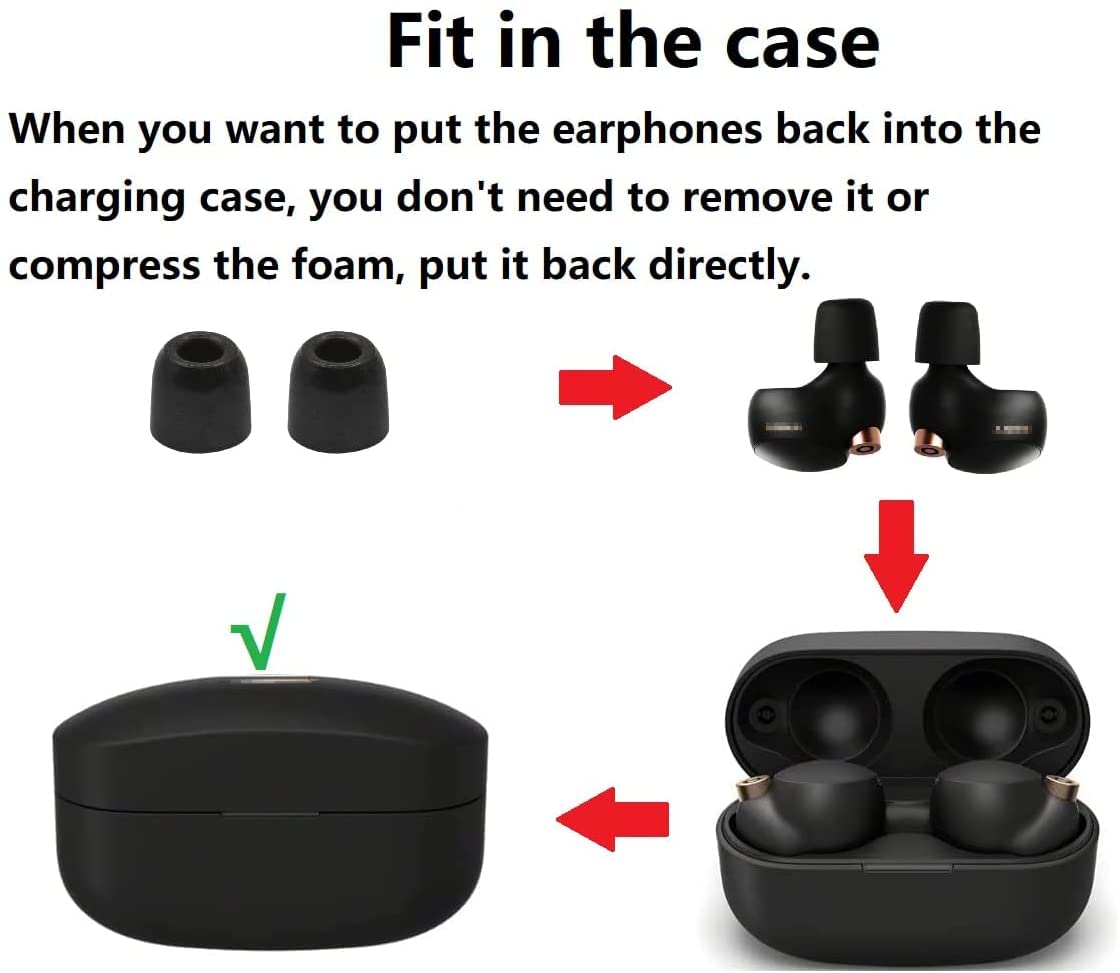 Fit in the case

When you want to put the earphones back into the charging case, you don't need to remove it or compress the foam, put it back directly.

√