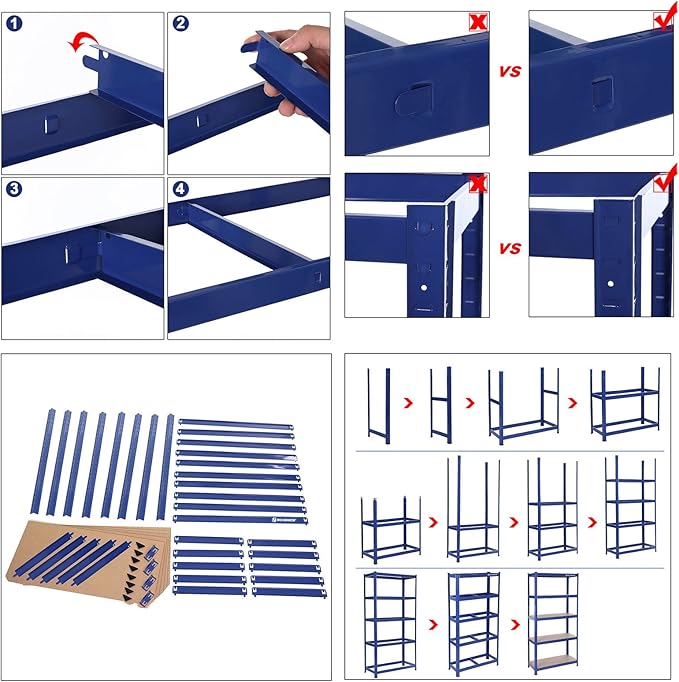 1

2

3

4

VS

VS