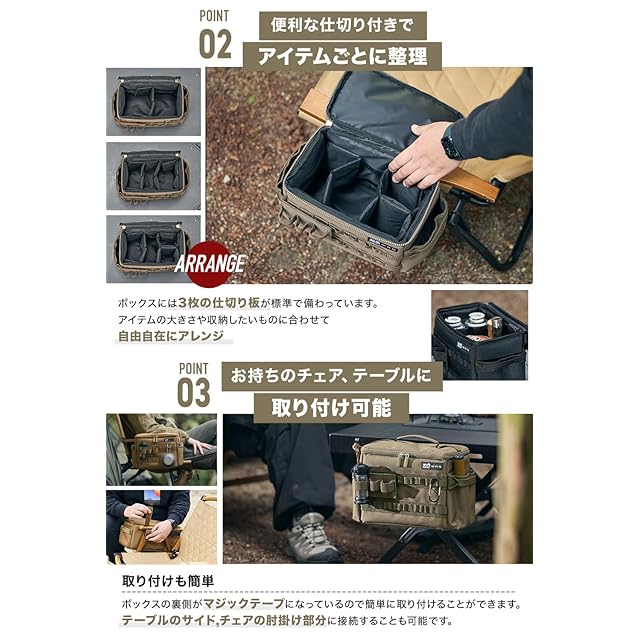 POINT
02
便利な仕切り付きで
アイテムごとに整理

ARRANGE

ボックスには3枚の仕切り板が標準で備わっています。
アイテムの大きさや収納したいものに合わせて
自由自在にアレンジ

POINT
03
お持ちのチェア、テーブルに
取り付け可能

取り付けも簡単

ボックスの裏側がマジックテープになっているので簡単に取り付けることができます。
テーブルのサイド,チェアの肘掛け部分に接続することも可能です。