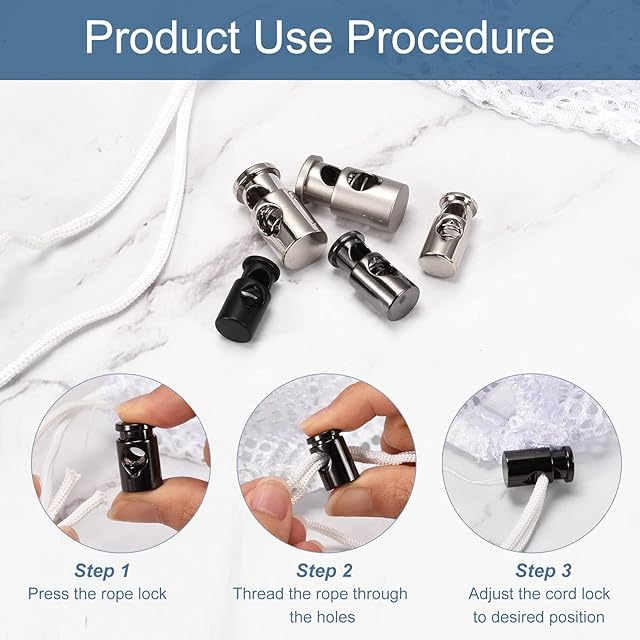 Product Use Procedure

Step 1
Press the rope lock

Step 2
Thread the rope through the holes

Step 3
Adjust the cord lock to desired position