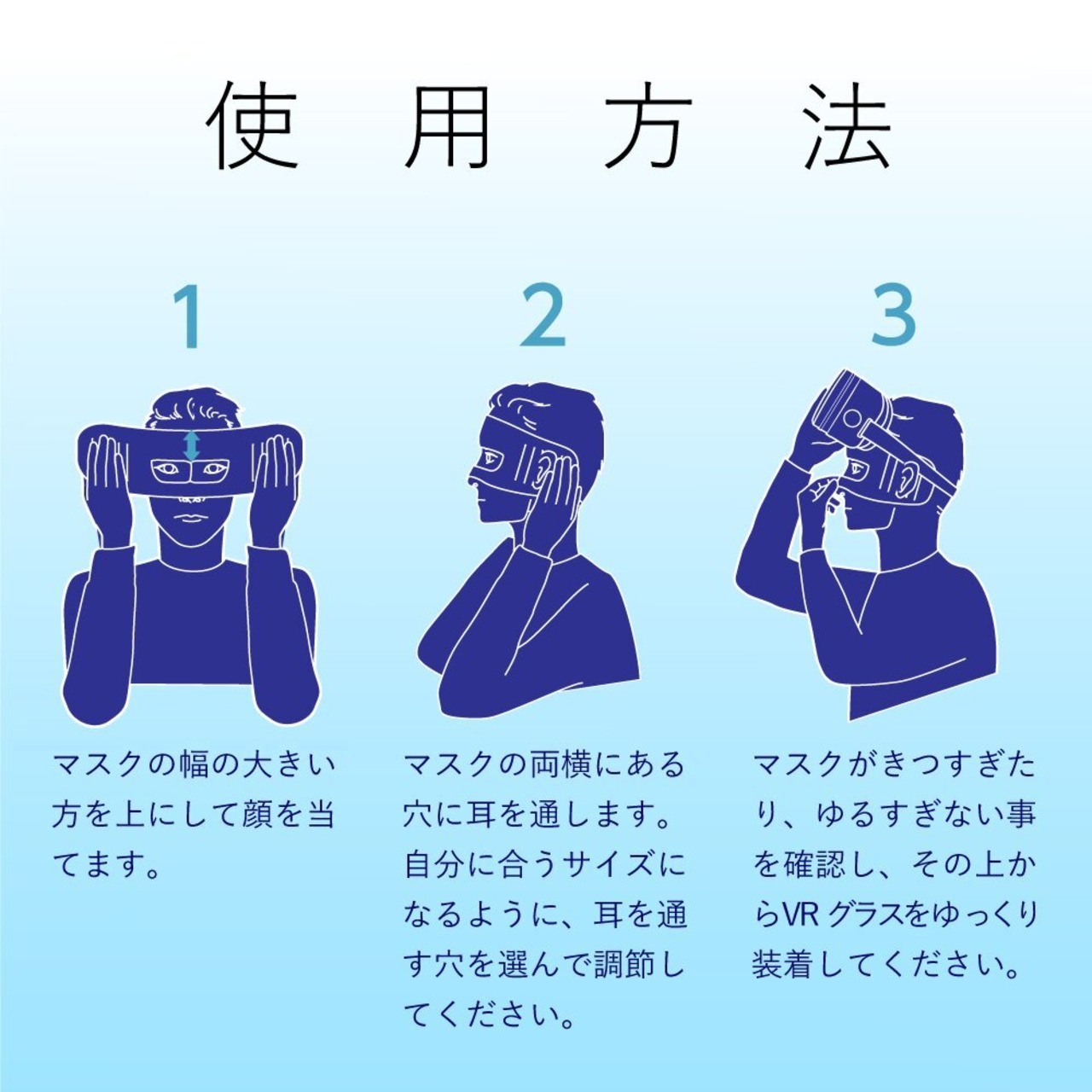 使用方法

1

マスクの幅の大きい方を上にして顔を当てます。

2

マスクの両横にある穴に耳を通します。自分に合うサイズになるように、耳を通す穴を選んで調節してください。

3

マスクがきつすぎたり、ゆるすぎない事を確認し、その上からVR グラスをゆっくり装着してください。