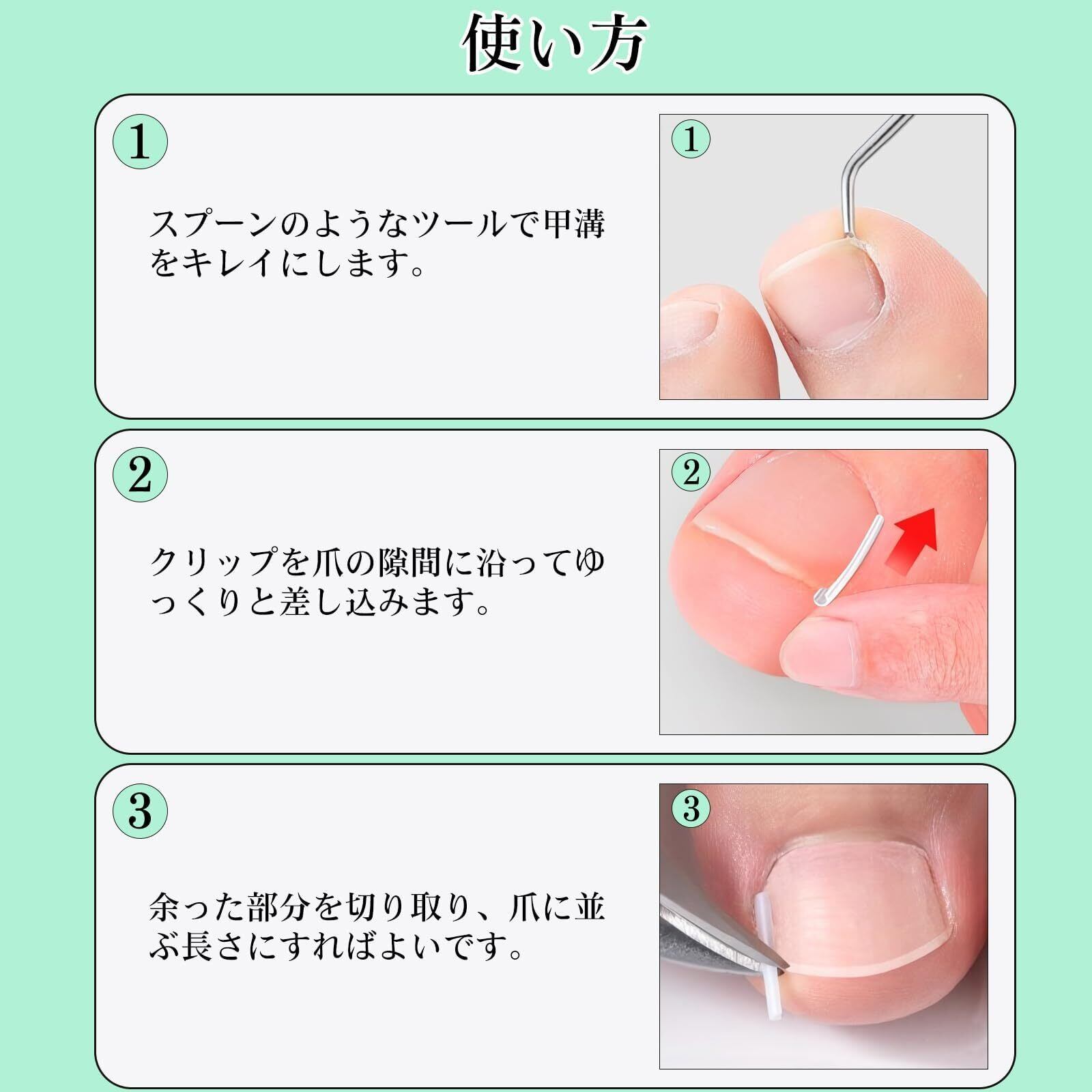 使い方

①

スプーンのようなツールで甲溝をキレイにします。

①

②

クリップを爪の隙間に沿ってゆっくりと差し込みます。

②

③

余った部分を切り取り、爪に並ぶ長さにすればよいです。

③