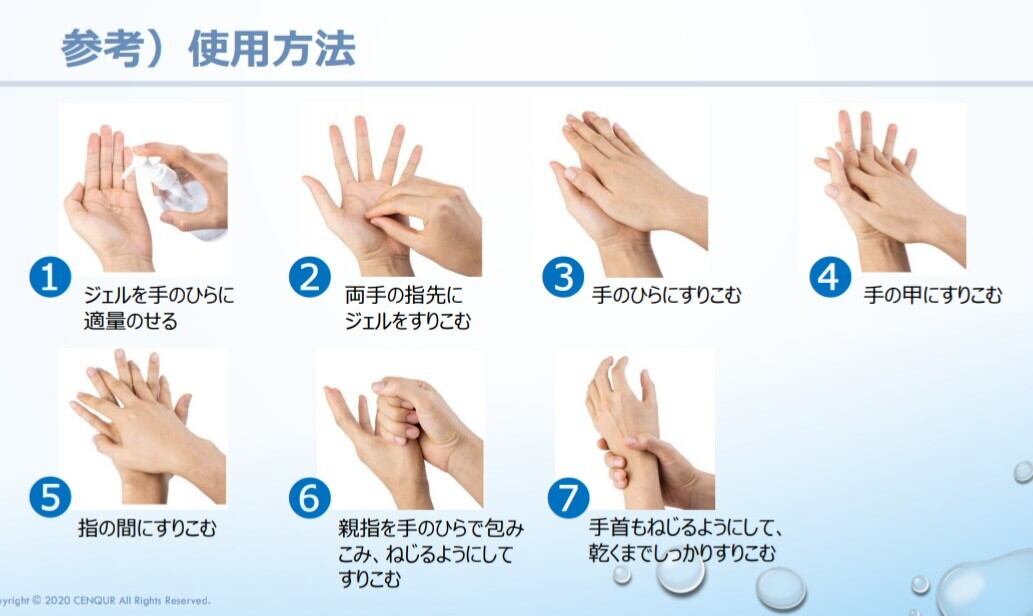 参考）使用方法

1 ジェルを手のひらに適量のせる

2 両手の指先にジェルをすりこむ

3 手のひらにすりこむ

4 手の甲にすりこむ

5 指の間にすりこむ

6 親指を手のひらで包みこみ、ねじるようにしてすりこむ

7 手首もねじるようにして、乾くまでしっかりすりこむ

yright © 2020 CENQUR All Rights Reserved.