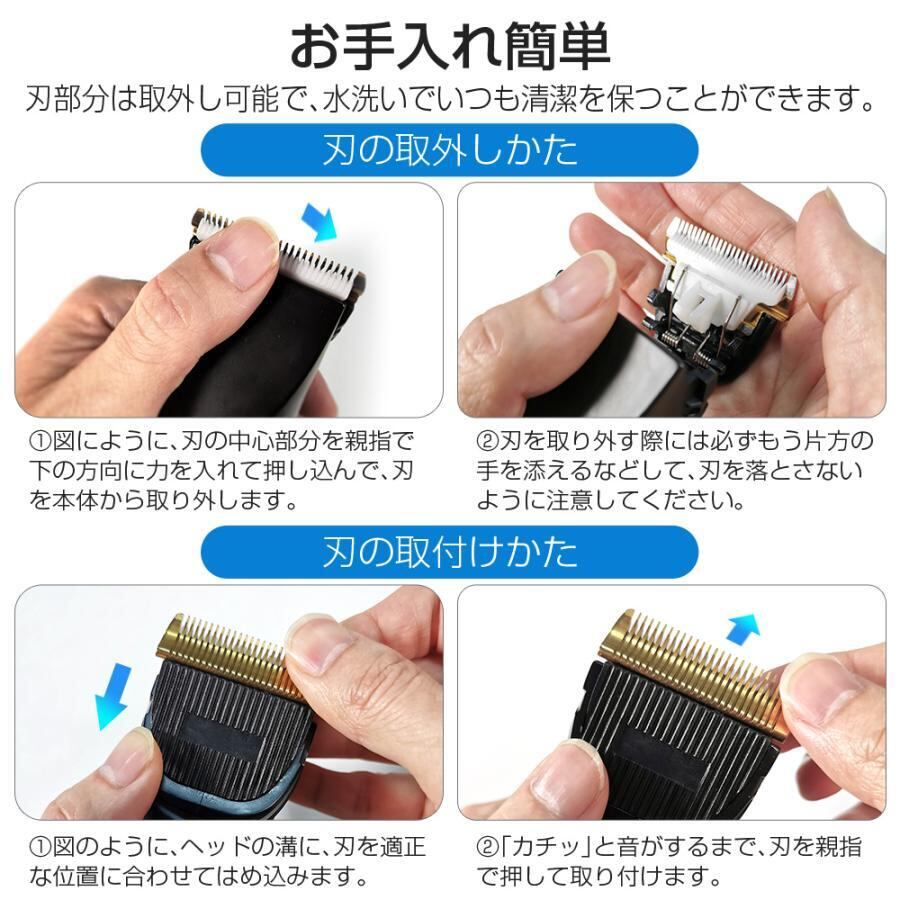 お手入れ簡単

刃部分は取外し可能で、水洗いでいつも清潔を保つことができます。

刃の取外しかた

①図にように、刃の中心部分を親指で下の方向に力を入れて押し込んで、刃を本体から取り外します。

②刃を取り外す際には必ずもう片方の手を添えるなどして、刃を落とさないように注意してください。

刃の取付けかた

①図のように、ヘッドの溝に、刃を適正な位置に合わせてはめ込みます。

②「カチッ」と音がするまで、刃を親指で押して取り付けます。