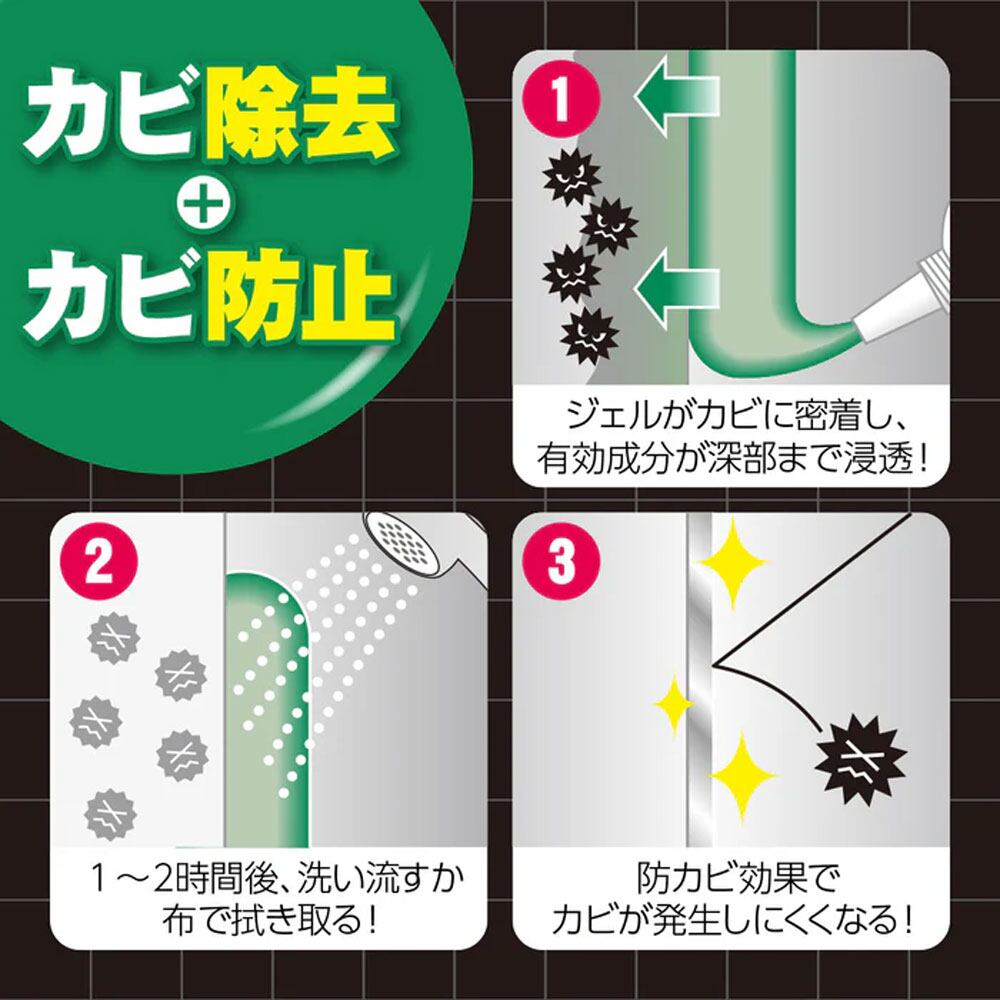 カビ除去
+
カビ防止

1
ジェルがカビに密着し、有効成分が深部まで浸透！

2
1～2時間後、洗い流すか布で拭き取る！

3
防カビ効果でカビが発生しにくくなる！