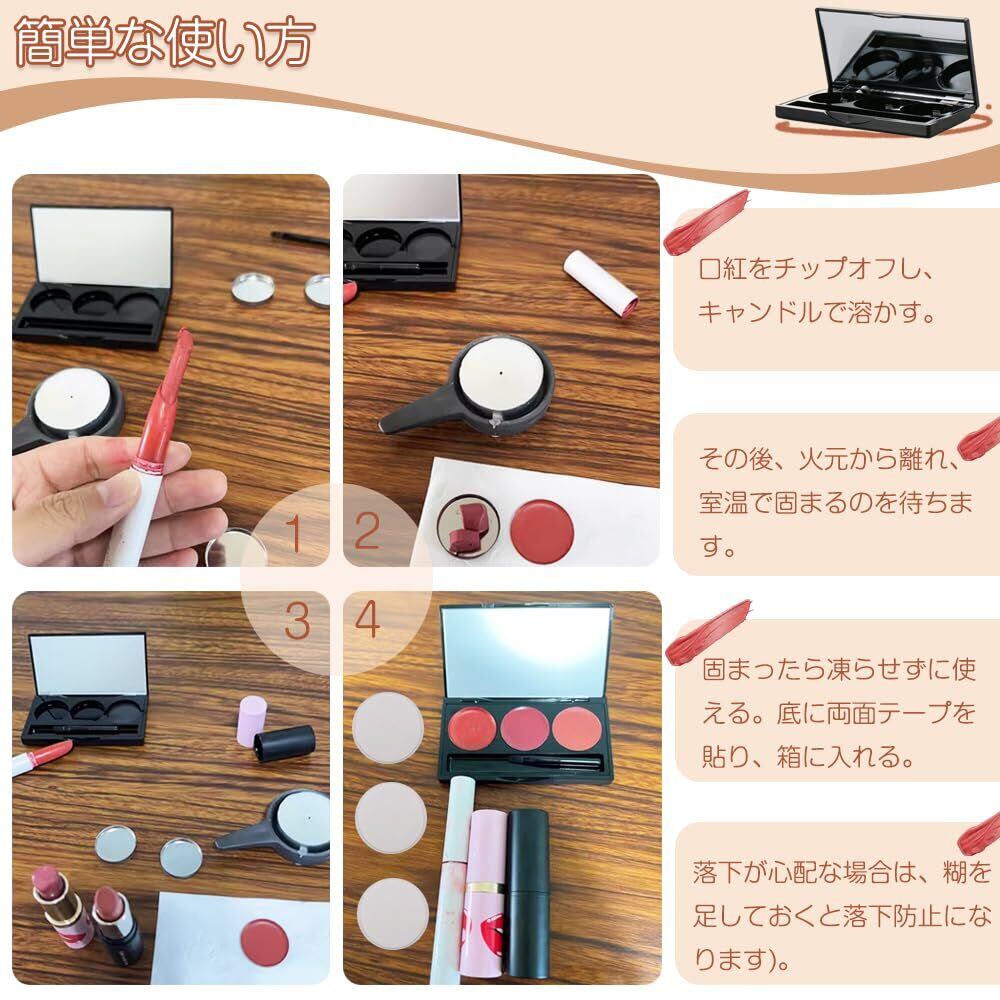 簡単な使い方

1 2 3 4

口紅をチップオフし、キャンドルで溶かす。

その後、火元から離れ、室温で固まるのを待ちます。

固まったら凍らせずに使える。底に両面テープを貼り、箱に入れる。

落下が心配な場合は、糊を足しておくと落下防止になります)。