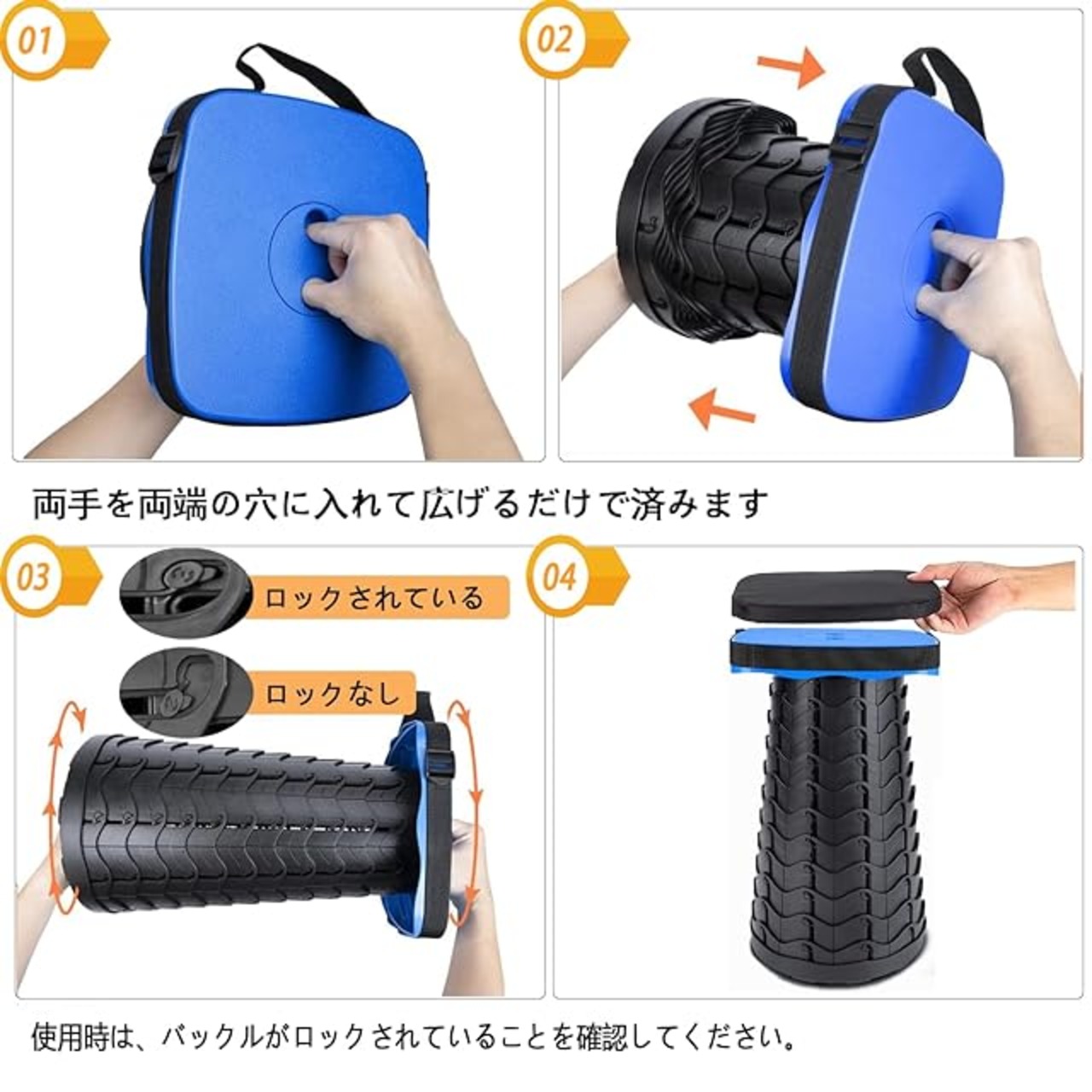 01

02

両手を両端の穴に入れて広げるだけで済みます

03

ロックされている

ロックなし

04

使用時は、バックルがロックされていることを確認してください。