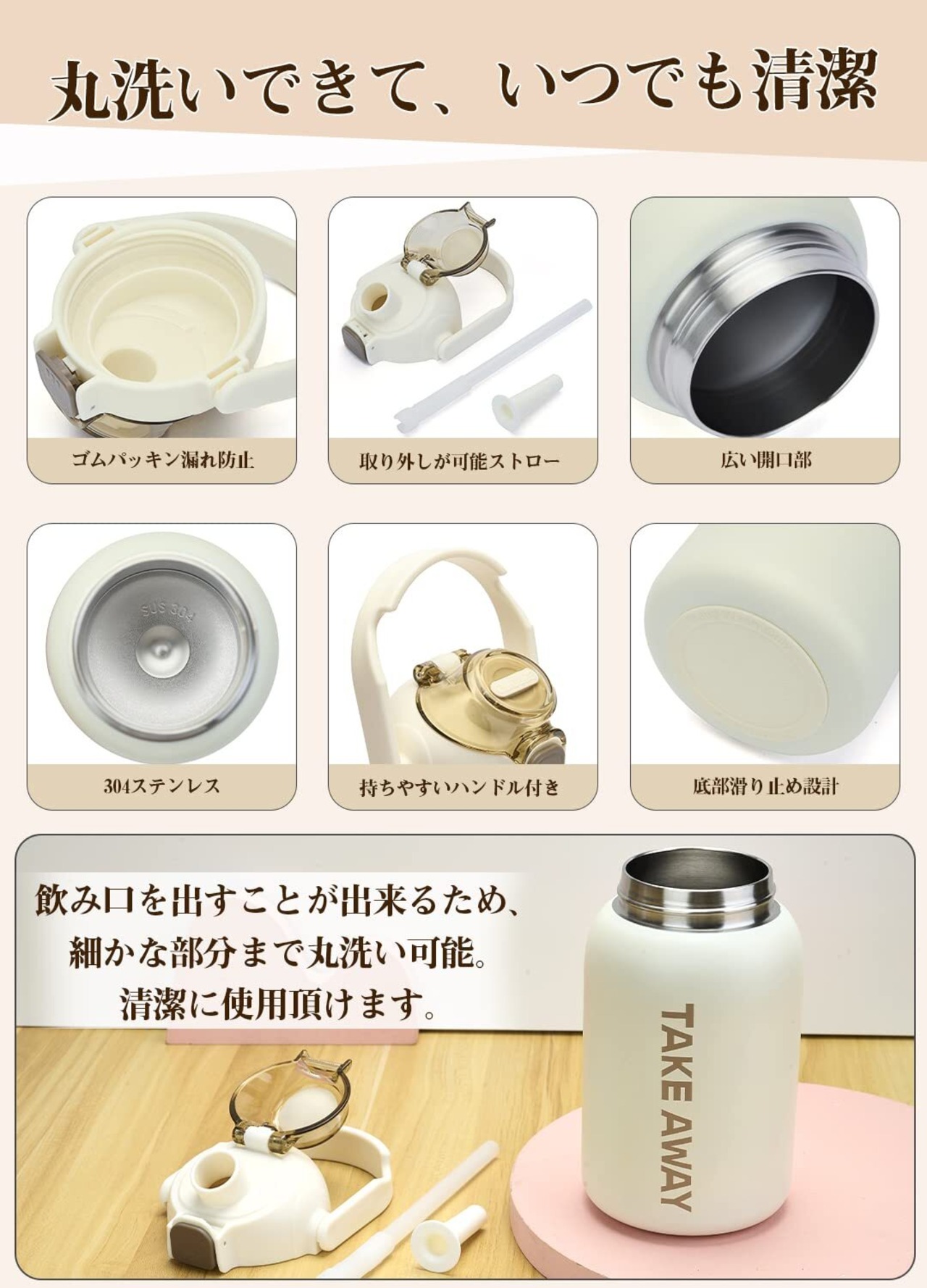 丸洗いできて、いつでも清潔

ゴムパッキン漏れ防止

取り外しが可能ストロー

広い開口部

SUS 304

304ステンレス

持ちやすいハンドル付き

底部滑り止め設計

飲み口を出すことが出来るため、
細かな部分まで丸洗い可能。
清潔に使用頂けます。

TAKE AWAY