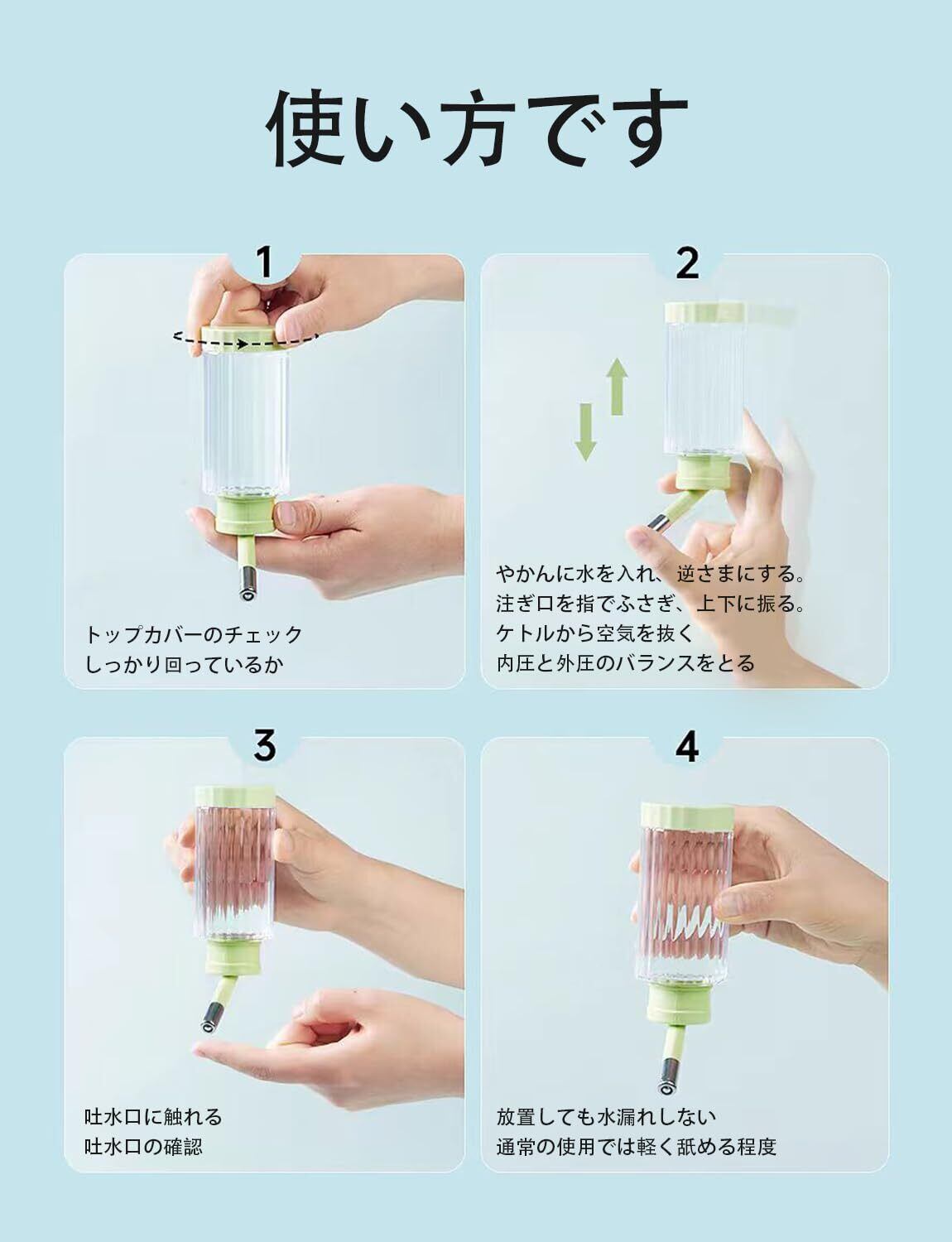 使い方です

1

トップカバーのチェック
しっかり回っているか

2

やかんに水を入れ、逆さまにする。
注ぎ口を指でふさぎ、上下に振る。
ケトルから空気を抜く
内圧と外圧のバランスをとる

3

吐水口に触れる
吐水口の確認

4

放置しても水漏れしない
通常の使用では軽く舐める程度