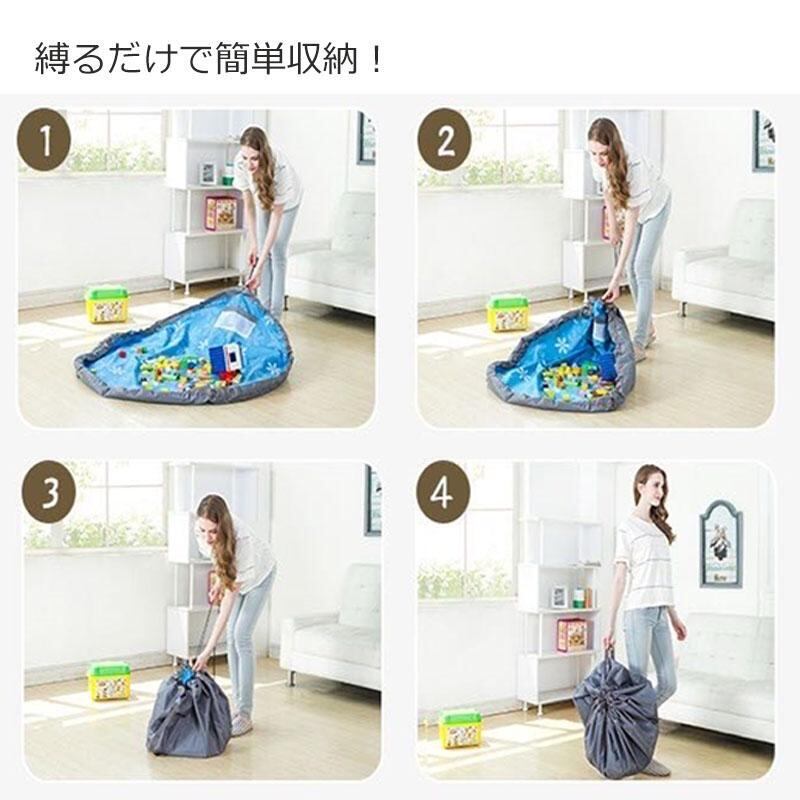 縛るだけで簡単収納！

1

2

3

4