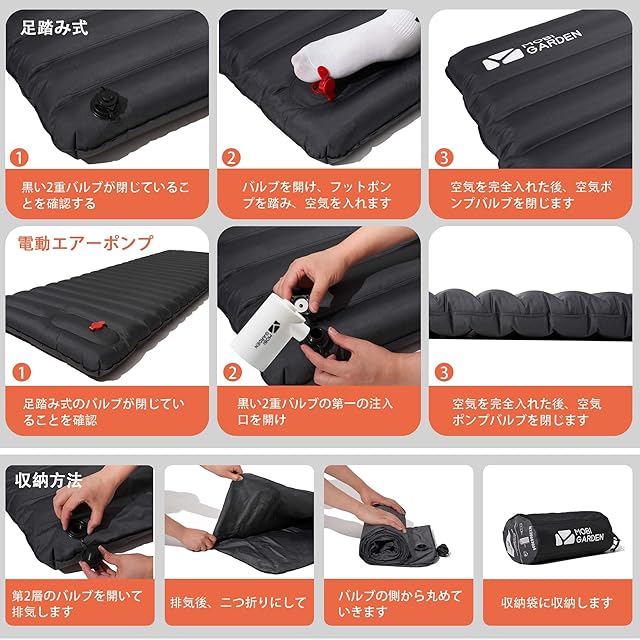 足踏み式

1
黒い2重バルブが閉じていることを確認する

2
バルブを開け、フットポンプを踏み、空気を入れます

MOBI GARDEN

3
空気を完全入れた後、空気ポンプバルブを閉じます

電動エアーポンプ

1
足踏み式のバルブが閉じていることを確認

MOBI GARDEN

2
黒い2重バルブの第一の注入口を開け

3
空気を完全入れた後、空気ポンプバルブを閉じます

収納方法

第2層のバルブを開いて排気します

排気後、二つ折りにして

バルブの側から丸めていきます

MOBI GARDEN

収納袋に収納します