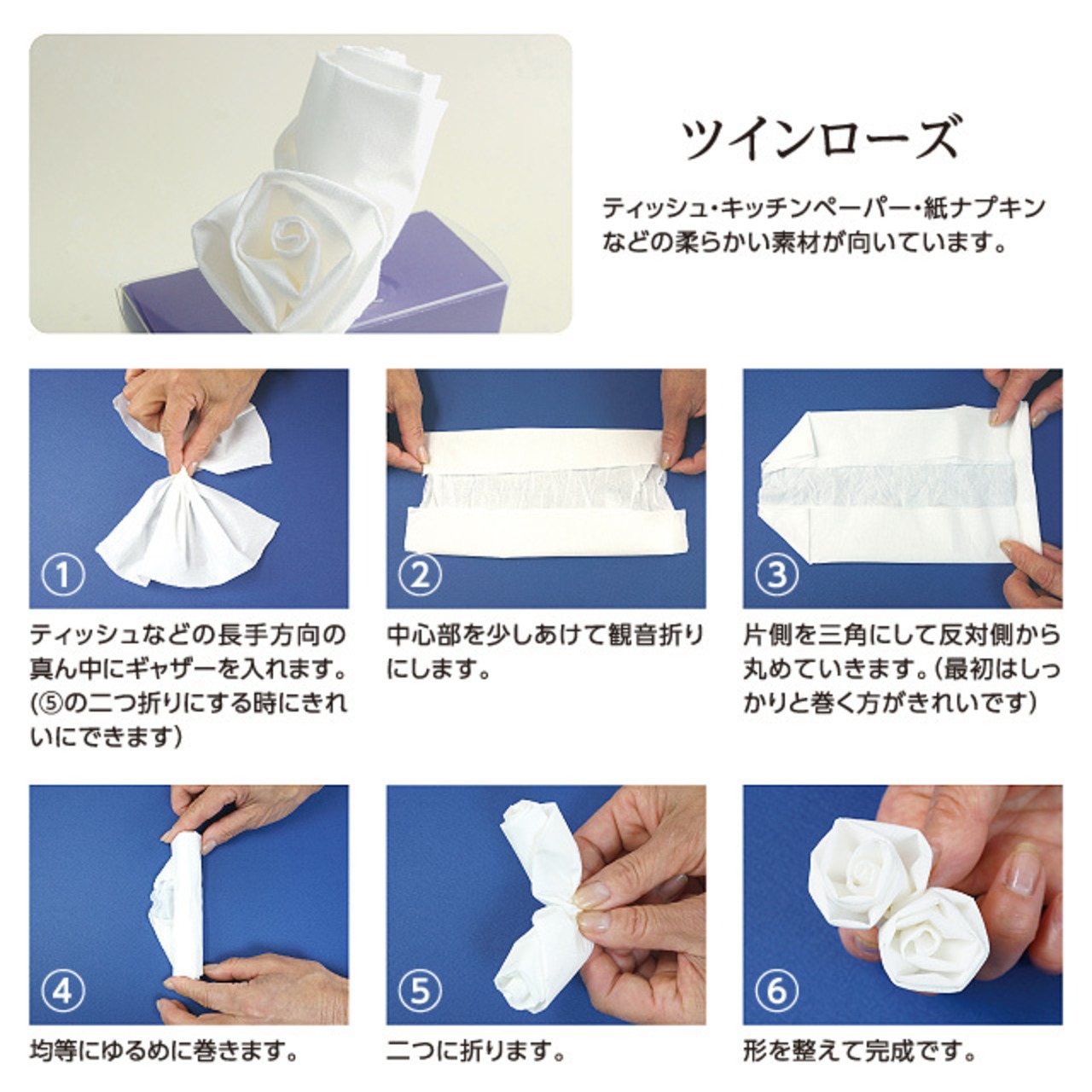 ツインローズ

ティッシュ・キッチンペーパー・紙ナプキンなどの柔らかい素材が向いています。

①

ティッシュなどの長手方向の真ん中にギャザーを入れます。(⑤の二つ折りにする時にきれいにできます)

②

中心部を少しあけて観音折りにします。

③

片側を三角にして反対側から丸めていきます。(最初はしっかりと巻く方がきれいです)

④

均等にゆるめに巻きます。

⑤

二つに折ります。

⑥

形を整えて完成です。